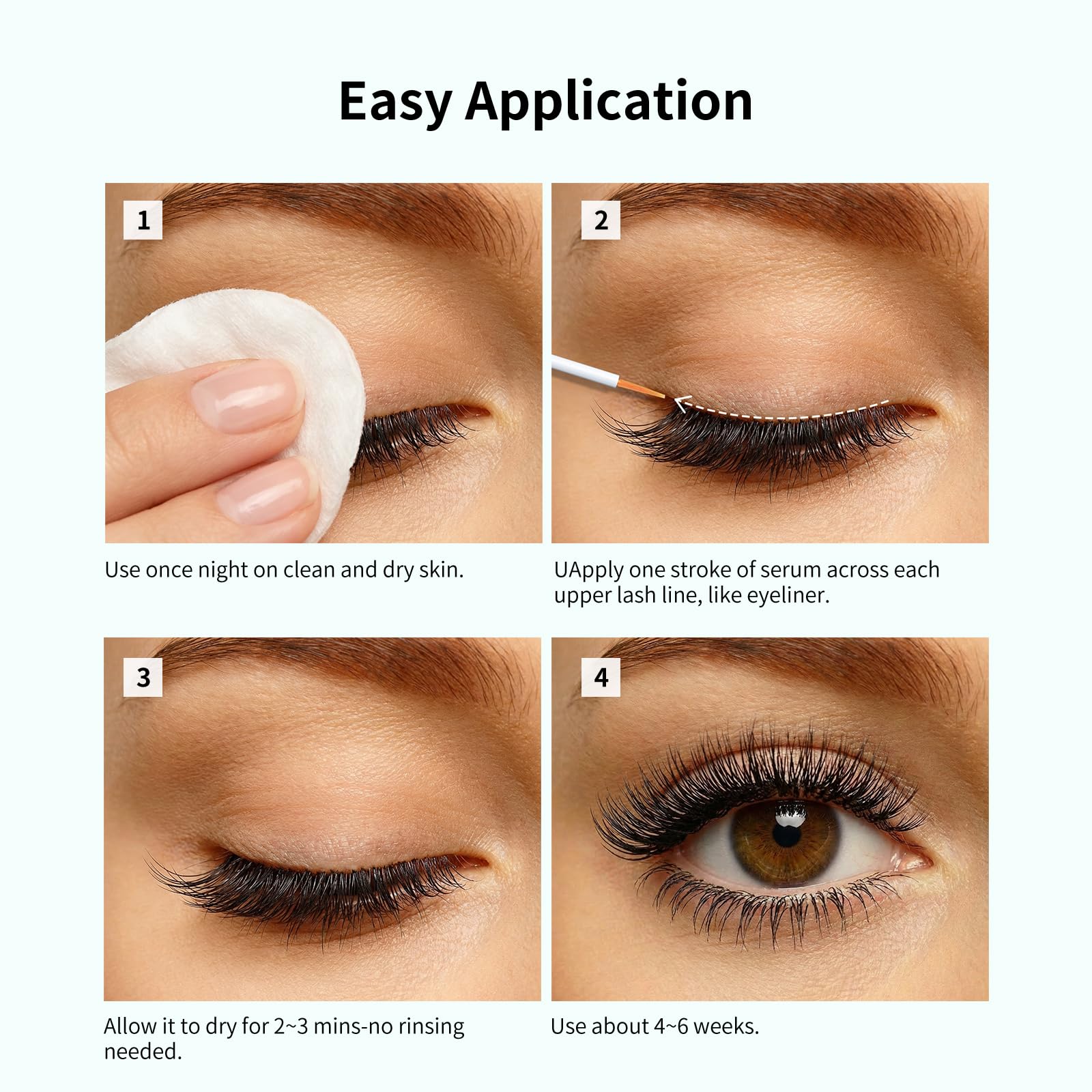 Easy Application

1

Use once night on clean and dry skin.

2

UApply one stroke of serum across each upper lash line, like eyeliner.

3

Allow it to dry for 2~3 mins-no rinsing needed.

4

Use about 4~6 weeks.