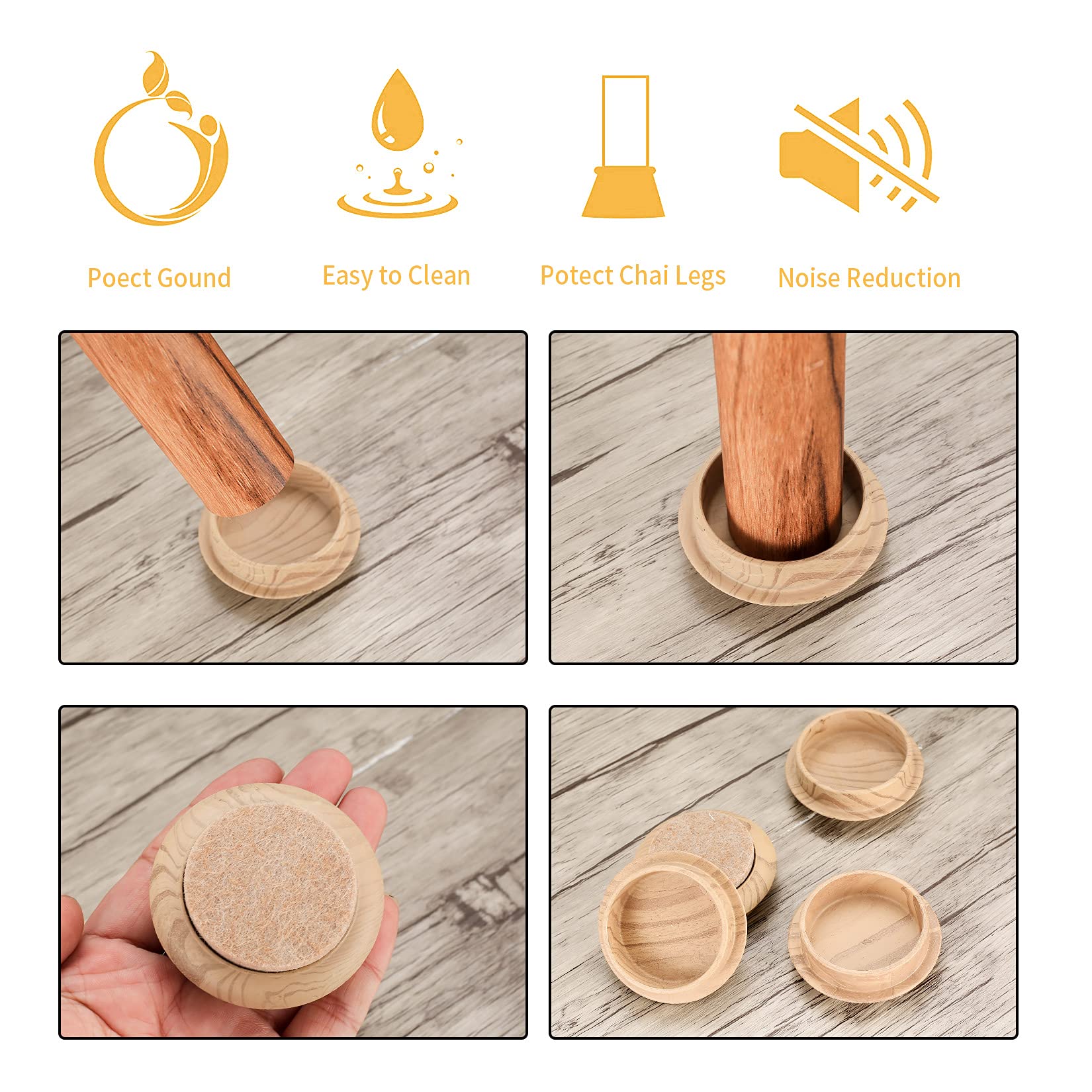 Poect Gound

Easy to Clean

Potect Chai Legs

Noise Reduction