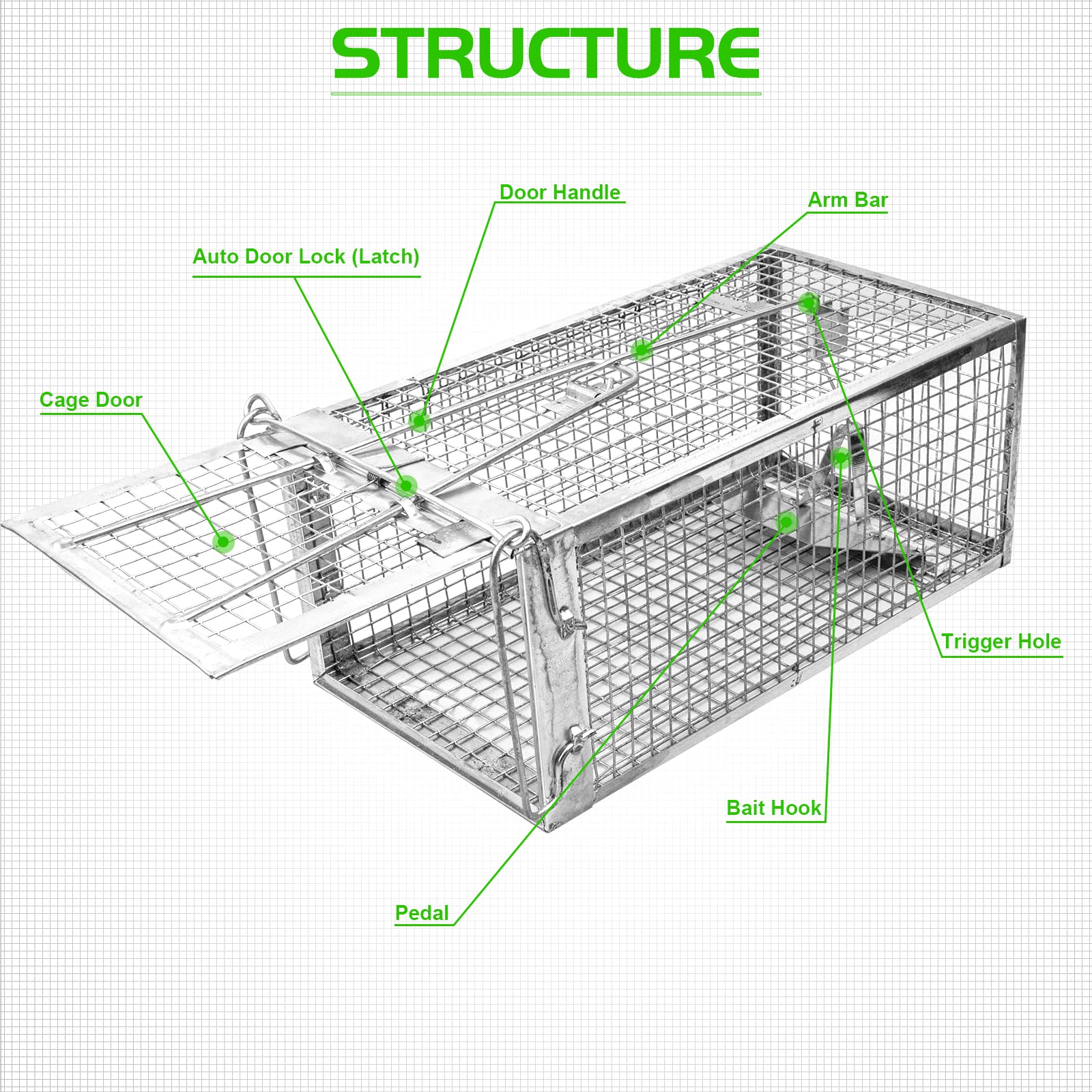 STRUCTURE

Door Handle

Arm Bar

Auto Door Lock (Latch)

Cage Door

Trigger Hole

Bait Hook

Pedal