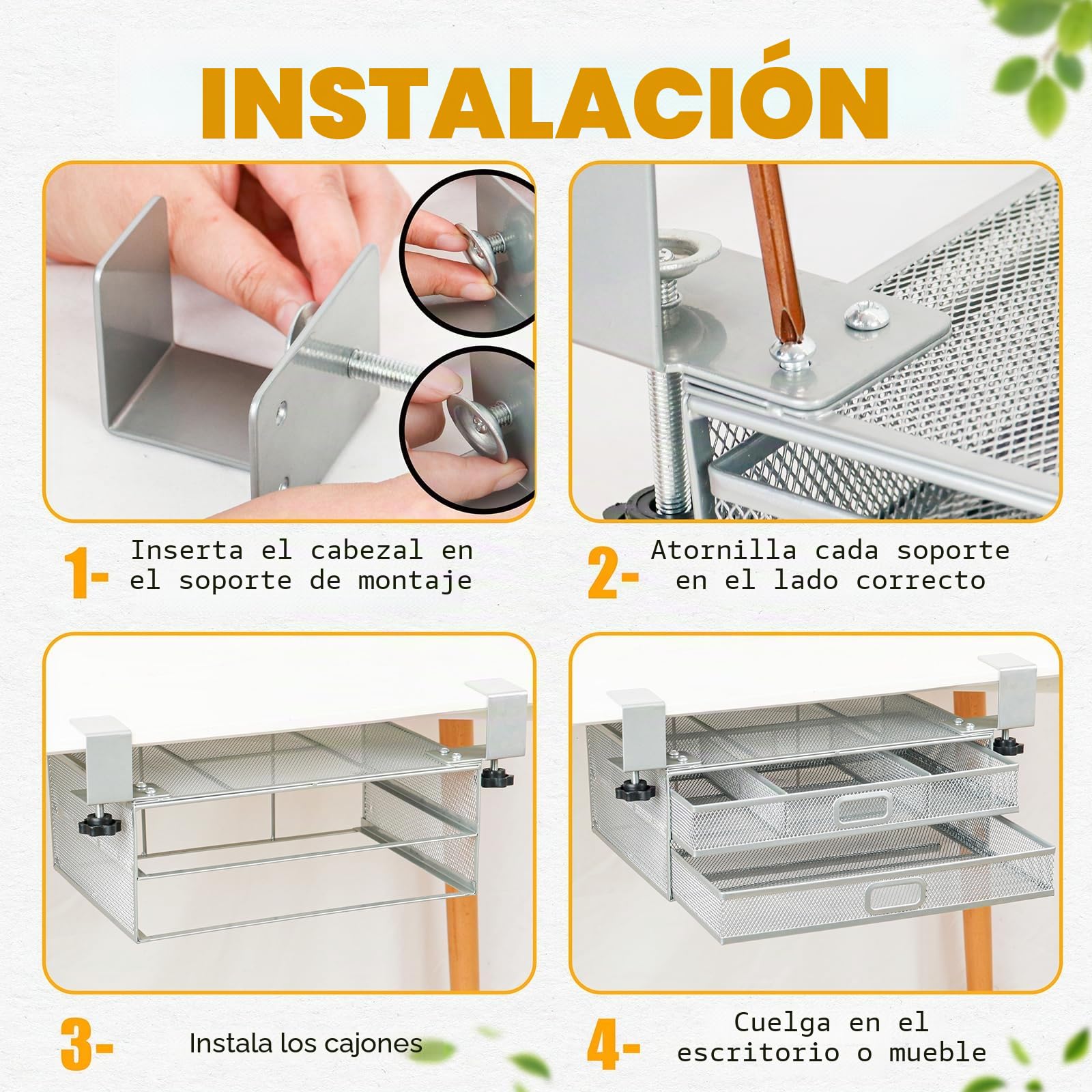 INSTALACIÓN

1- Inserta el cabezal en el soporte de montaje

2- Atornilla cada soporte en el lado correcto

3- Instala los cajones

4- Cuelga en el escritorio o mueble