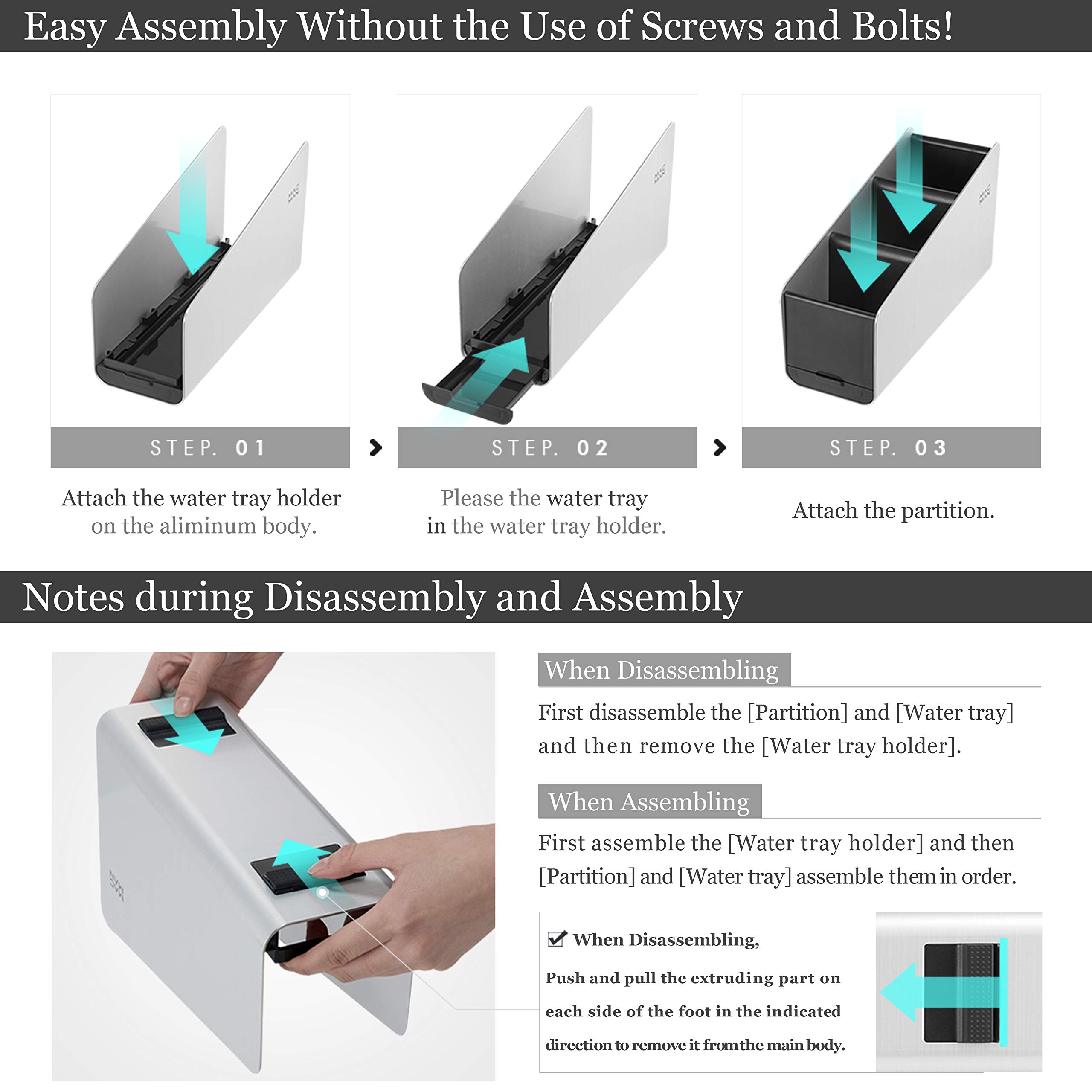 Easy Assembly Without the Use of Screws and Bolts!

STEP. 01

Attach the water tray holder on the aliminum body.

STEP. 02

Please the water tray in the water tray holder.

STEP. 03

Attach the partition.

Notes during Disassembly and Assembly

When Disassembling

First disassemble the [Partition] and [Water tray] and then remove the [Water tray holder].

When Assembling

First assemble the [Water tray holder] and then [Partition] and [Water tray] assemble them in order.

When Disassembling,

Push and pull the extruding part on each side of the foot in the indicated direction to remove it from the main body.