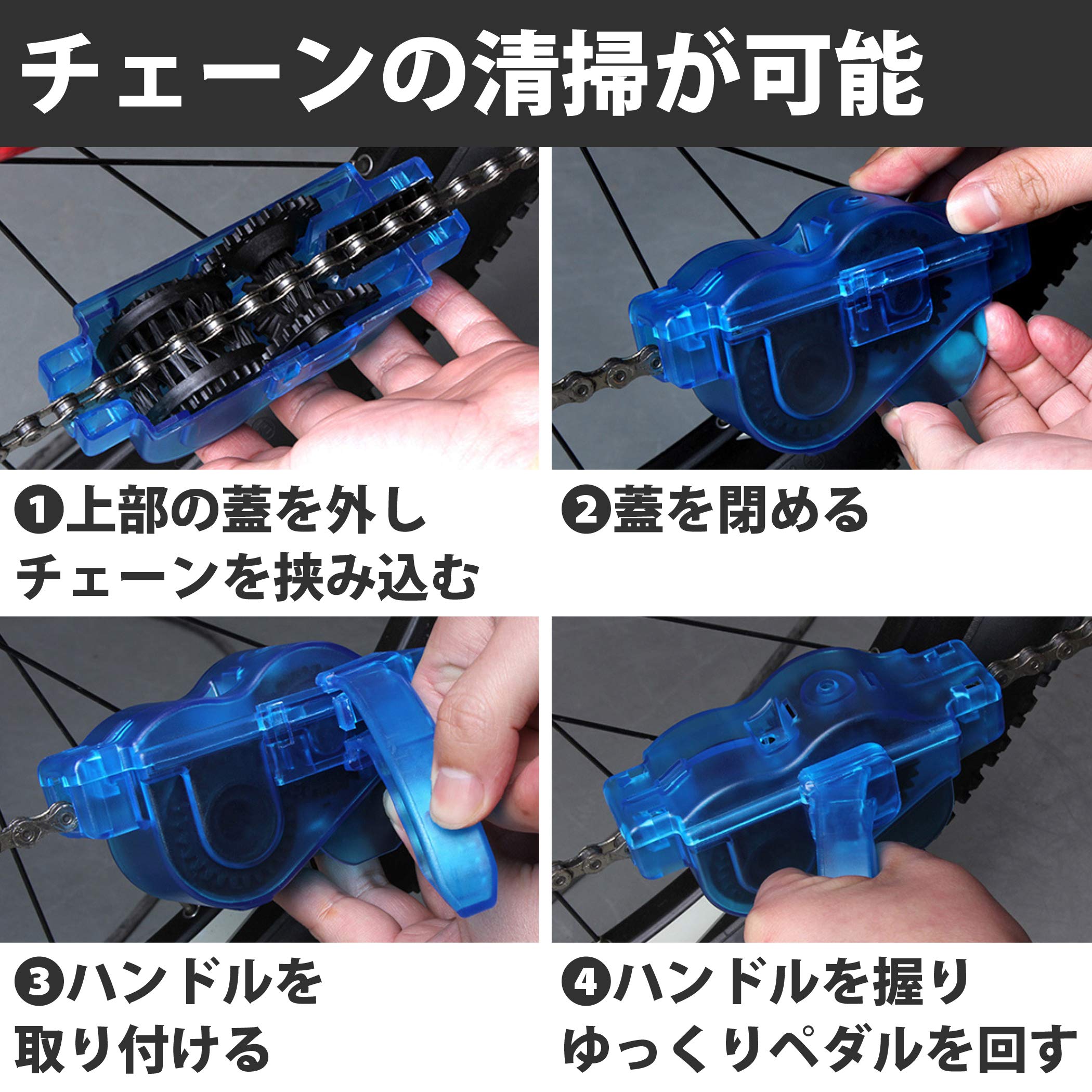 チェーンの清掃が可能

❶上部の蓋を外し
チェーンを挟み込む

❷蓋を閉める

❸ハンドルを
取り付ける

❹ハンドルを握り
ゆっくりペダルを回す