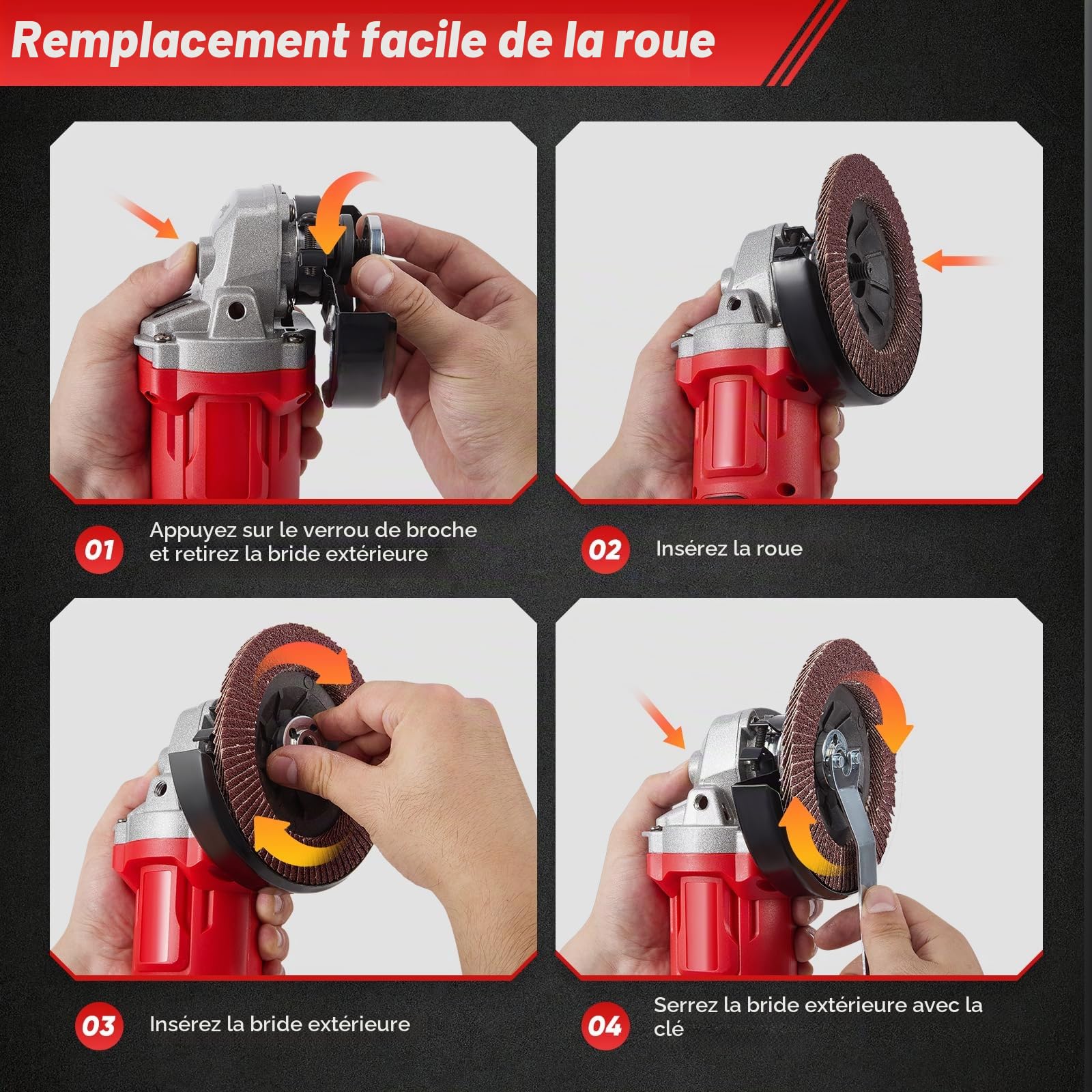 Remplacement facile de la roue

01 Appuyez sur le verrou de broche et retirez la bride extérieure

02 Insérez la roue

03 Insérez la bride extérieure

04 Serrez la bride extérieure avec la clé