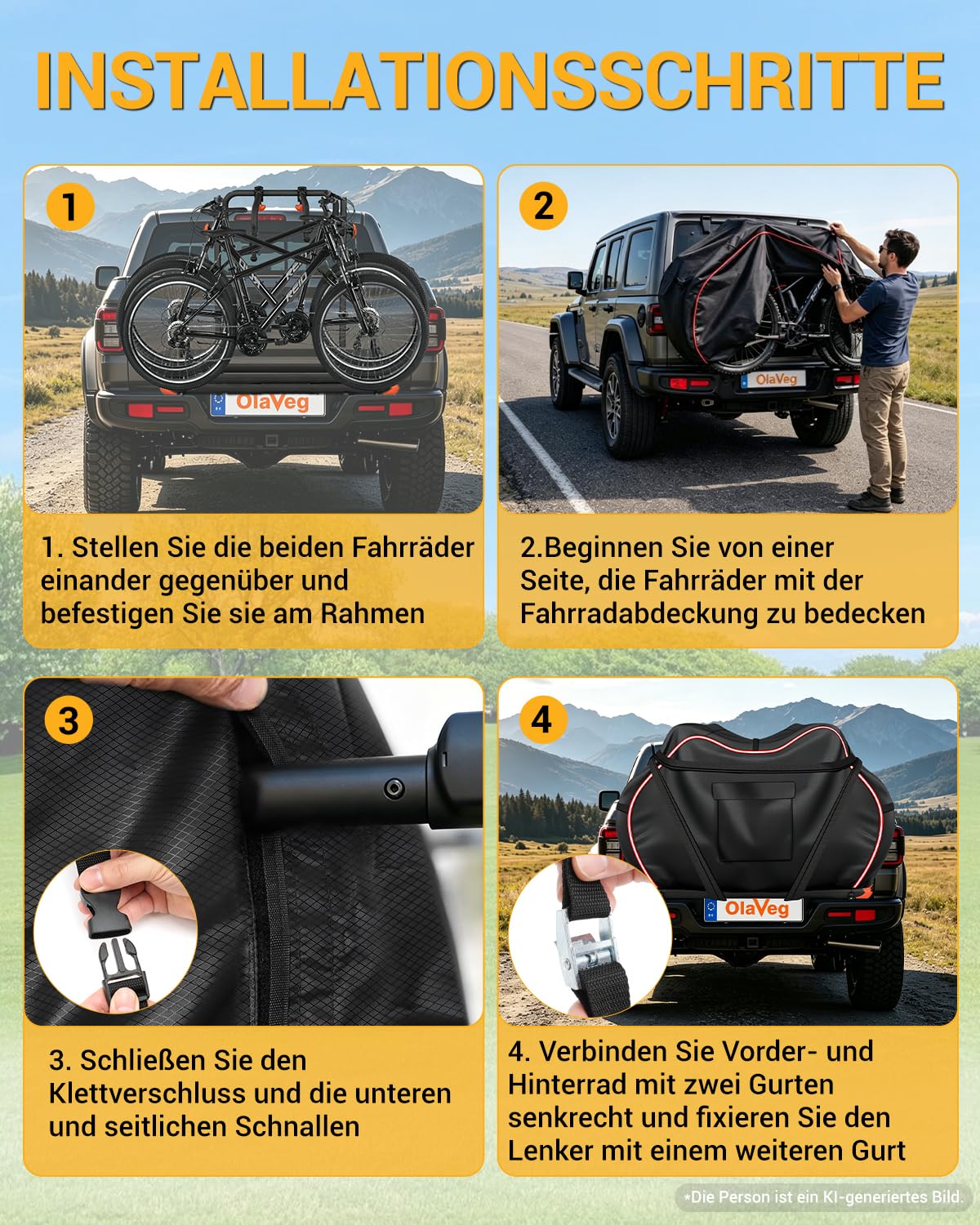 INSTALLATIONSSCHRITTE

1

OlaVeg

1. Stellen Sie die beiden Fahrräder einander gegenüber und befestigen Sie sie am Rahmen

2

OlaVeg

2.Beginnen Sie von einer Seite, die Fahrräder mit der Fahrradabdeckung zu bedecken

3

3. Schließen Sie den Klettverschluss und die unteren und seitlichen Schnallen

4

OlaVeg

4. Verbinden Sie Vorder- und Hinterrad mit zwei Gurten senkrecht und fixieren Sie den Lenker mit einem weiteren Gurt

*Die Person ist ein KI-generiertes Bild.