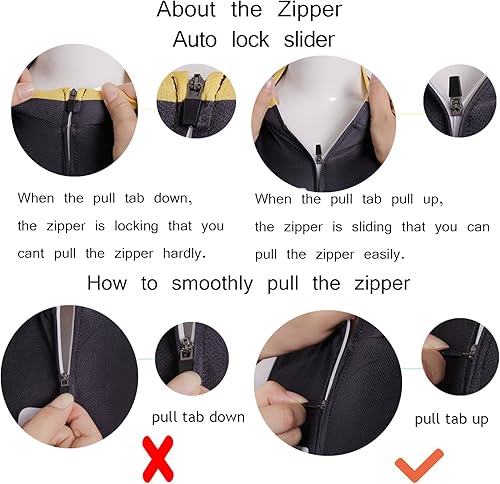 About the Zipper
Auto lock slider

When the pull tab down, the zipper is locking that you cant pull the zipper hardly.

When the pull tab pull up, the zipper is sliding that you can pull the zipper easily.

How to smoothly pull the zipper

pull tab down

pull tab up