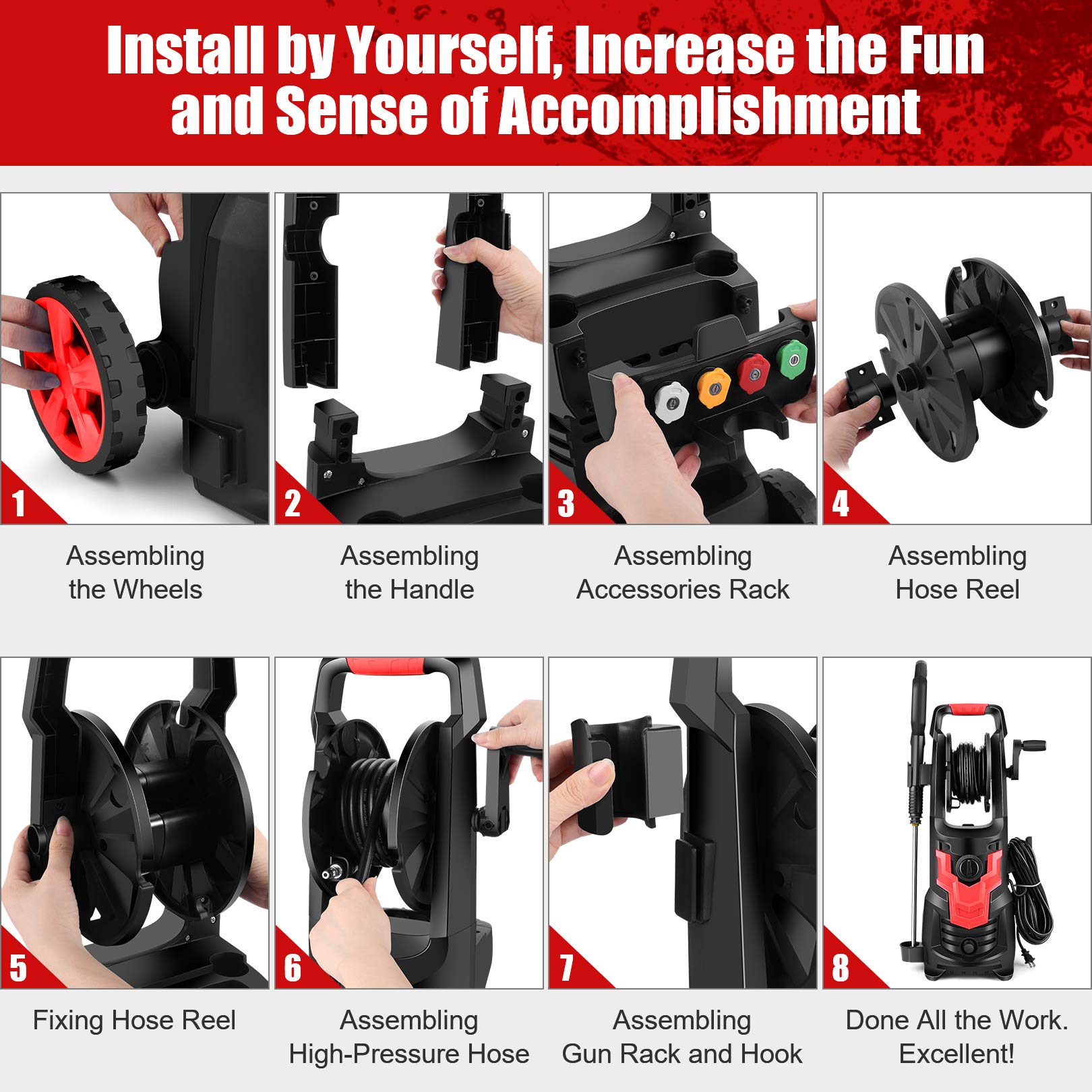 Install by Yourself, Increase the Fun and Sense of Accomplishment

1

Assembling the Wheels

2

Assembling the Handle

3

Assembling Accessories Rack

4

Assembling Hose Reel

5

Fixing Hose Reel

6

Assembling High-Pressure Hose

7

Assembling Gun Rack and Hook

8

Done All the Work. Excellent!