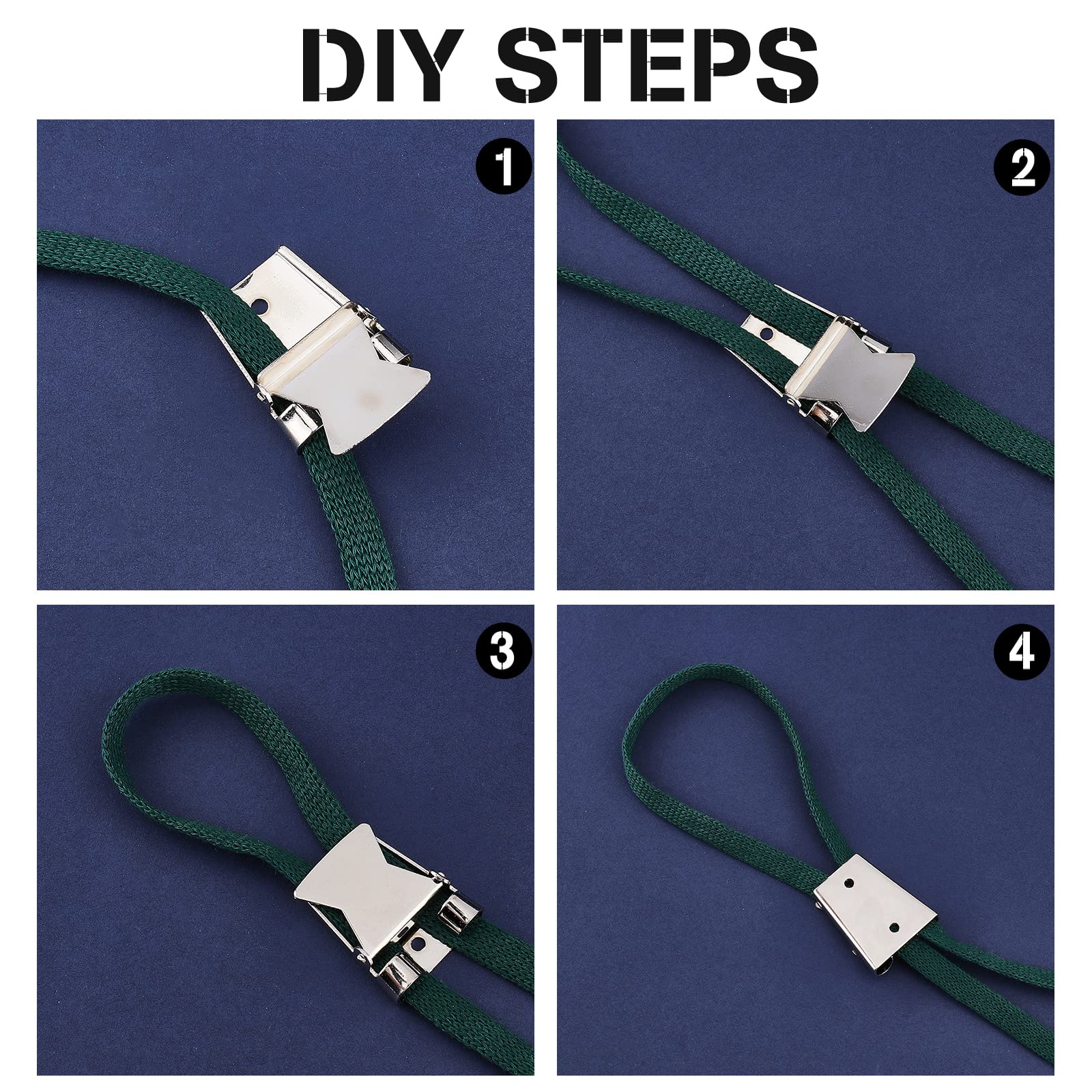 DIY STEPS

1

2

3

4