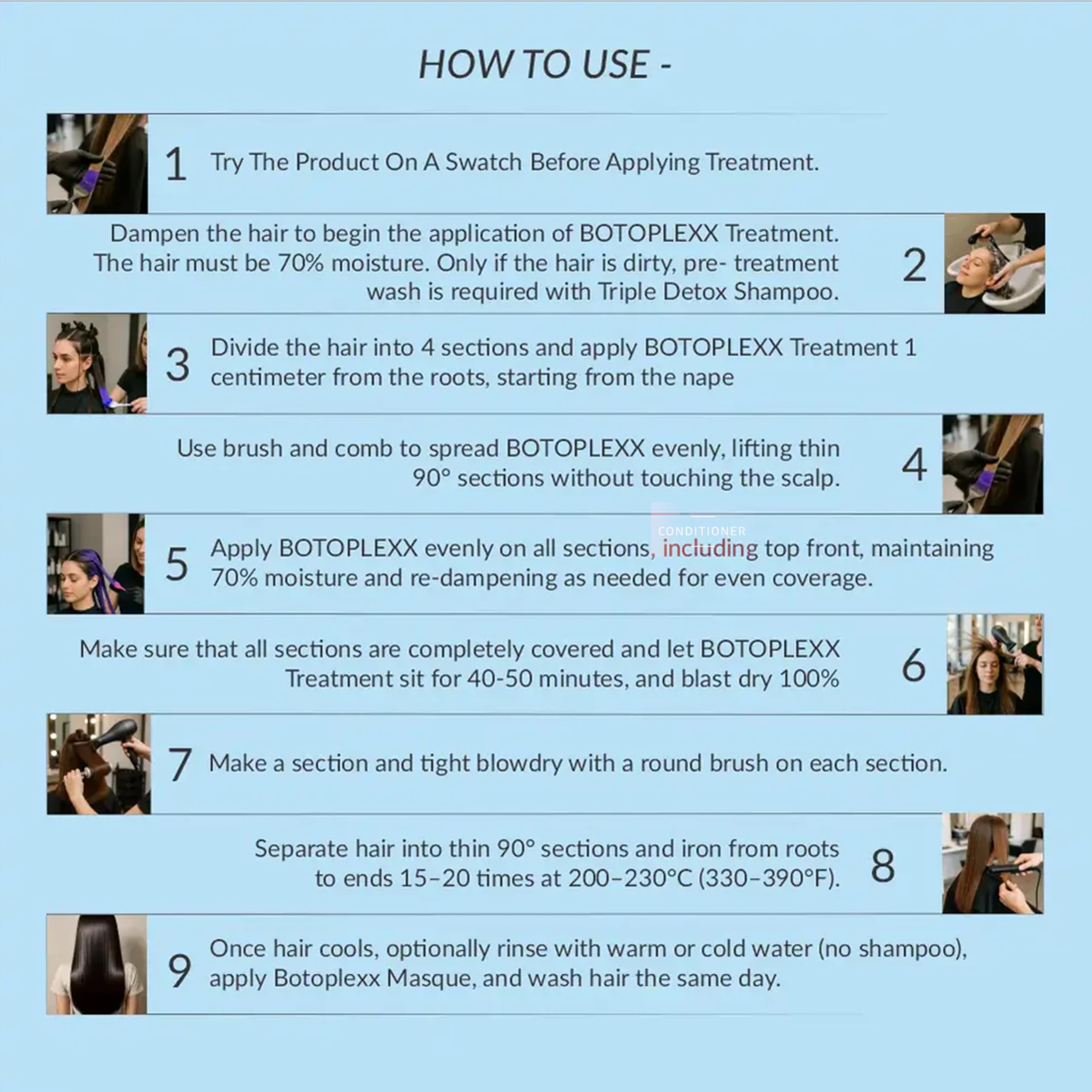 HOW TO USE -

1 Try The Product On A Swatch Before Applying Treatment.

Dampen the hair to begin the application of BOTOPLEXX Treatment. The hair must be 70% moisture. Only if the hair is dirty, pre- treatment wash is required with Triple Detox Shampoo. 2

3 Divide the hair into 4 sections and apply BOTOPLEXX Treatment 1 centimeter from the roots, starting from the nape

Use brush and comb to spread BOTOPLEXX evenly, lifting thin 90° sections without touching the scalp. 4

CONDITIONER

5 Apply BOTOPLEXX evenly on all sections, including top front, maintaining 70% moisture and re-dampening as needed for even coverage.

Make sure that all sections are completely covered and let BOTOPLEXX Treatment sit for 40-50 minutes, and blast dry 100% 6

7 Make a section and tight blowdry with a round brush on each section.

Separate hair into thin 90° sections and iron from roots to ends 15–20 times at 200–230°C (330–390°F). 8

9 Once hair cools, optionally rinse with warm or cold water (no shampoo), apply Botoplexx Masque, and wash hair the same day.