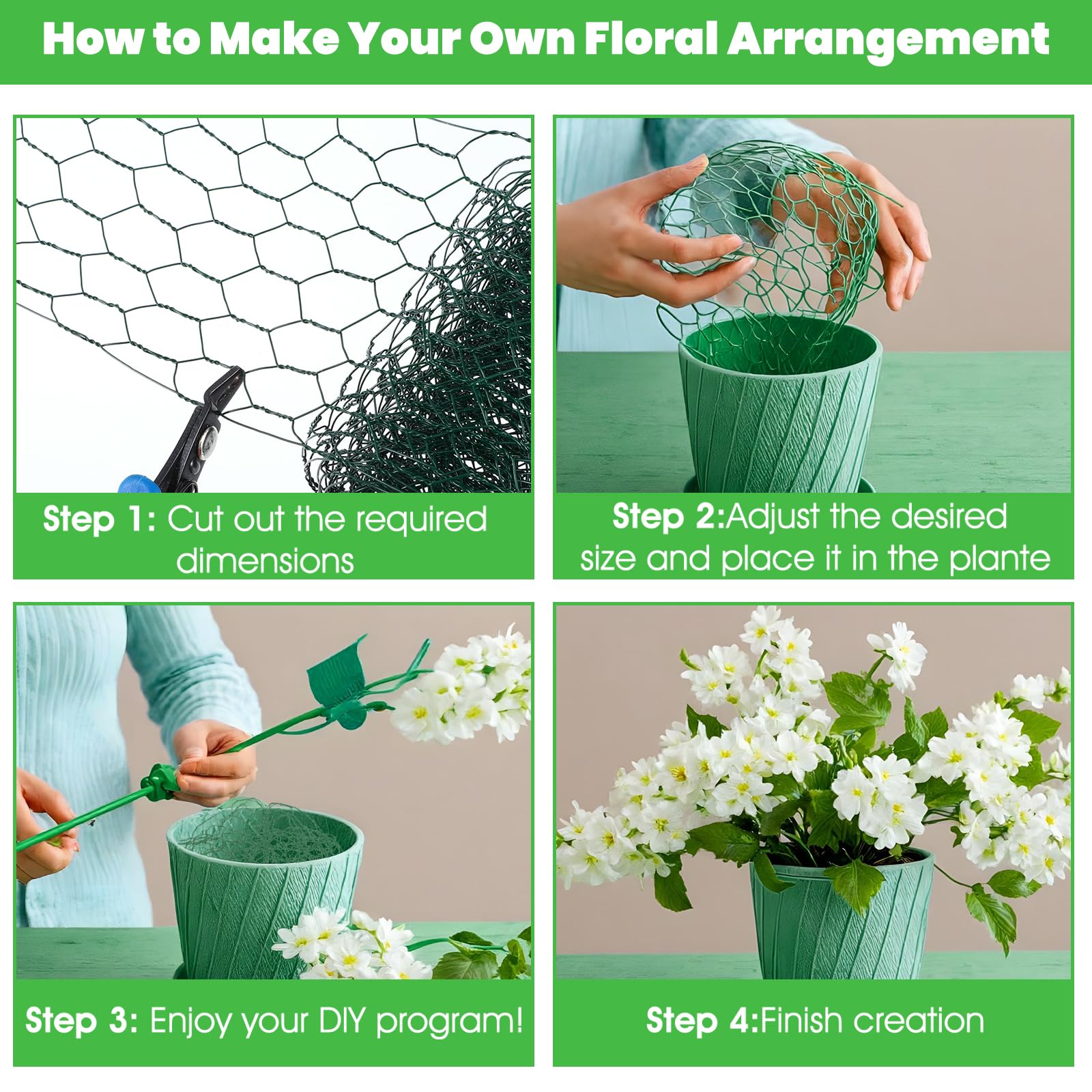 How to Make Your Own Floral Arrangement

Step 1: Cut out the required dimensions

Step 2:Adjust the desired size and place it in the plante

Step 3: Enjoy your DIY program!

Step 4:Finish creation