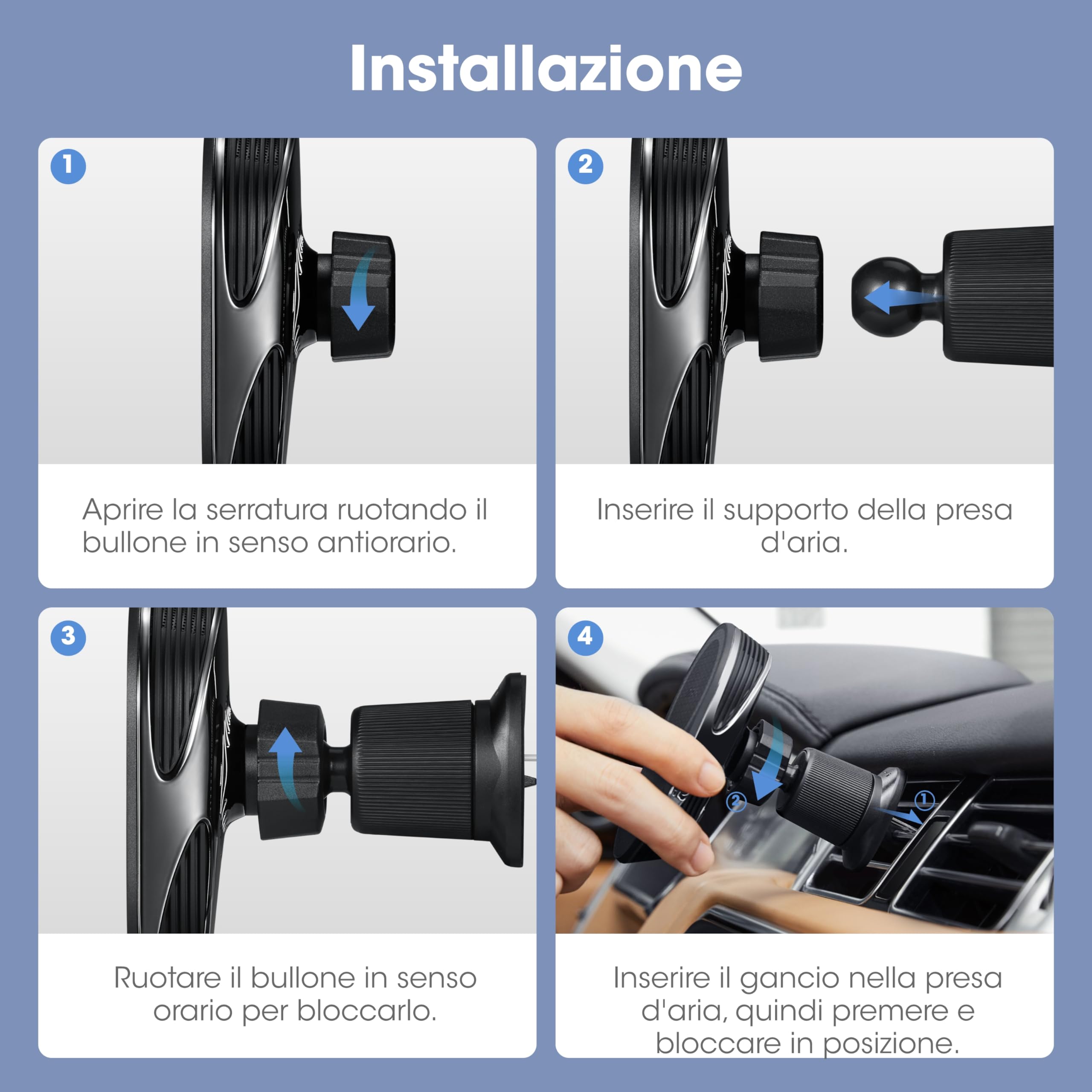 Installazione

1

Aprire la serratura ruotando il bullone in senso antiorario.

2

Inserire il supporto della presa d'aria.

3

Ruotare il bullone in senso orario per bloccarlo.

4

②

①

Inserire il gancio nella presa d'aria, quindi premere e bloccare in posizione.