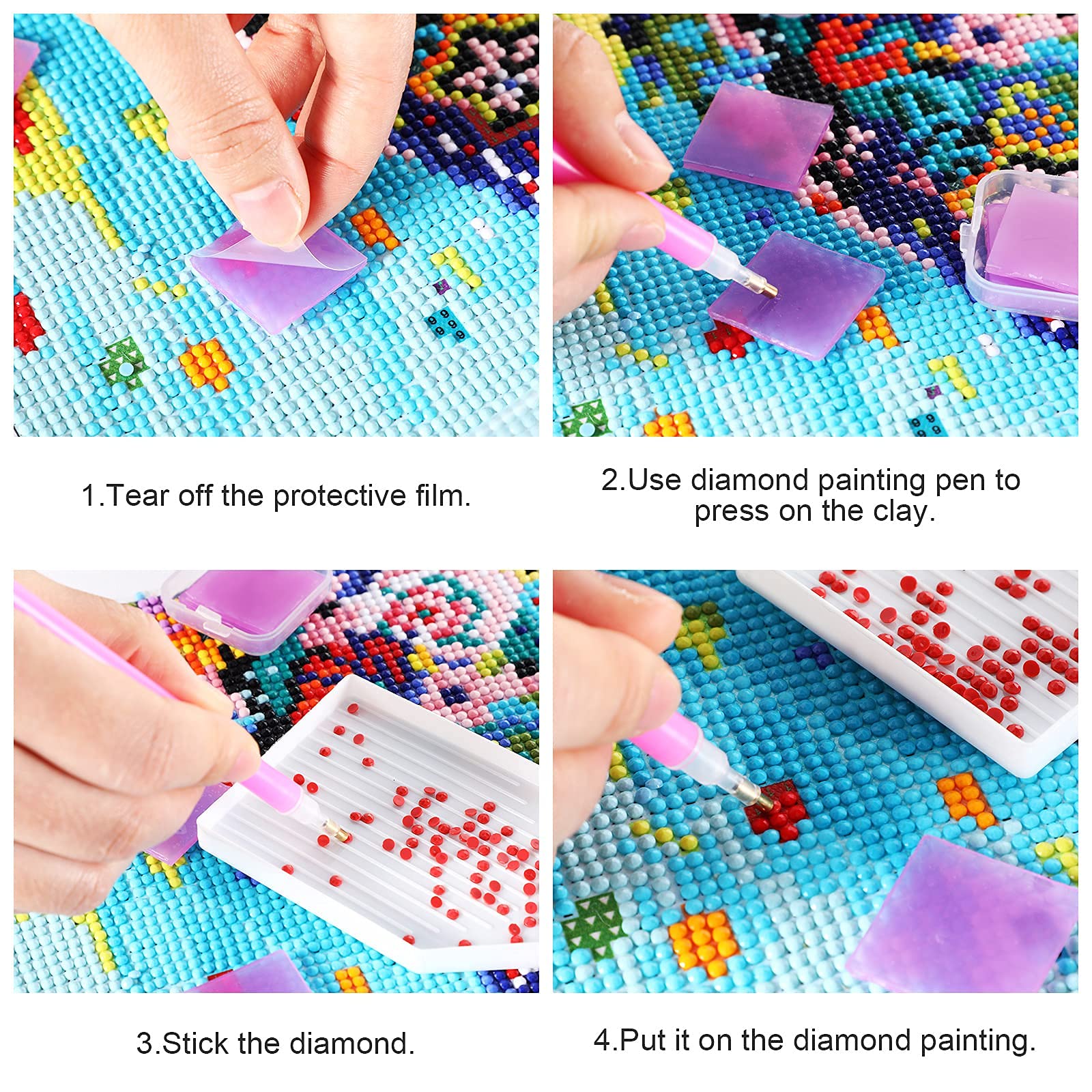 1.Tear off the protective film.

2.Use diamond painting pen to press on the clay.

3.Stick the diamond.

4.Put it on the diamond painting.