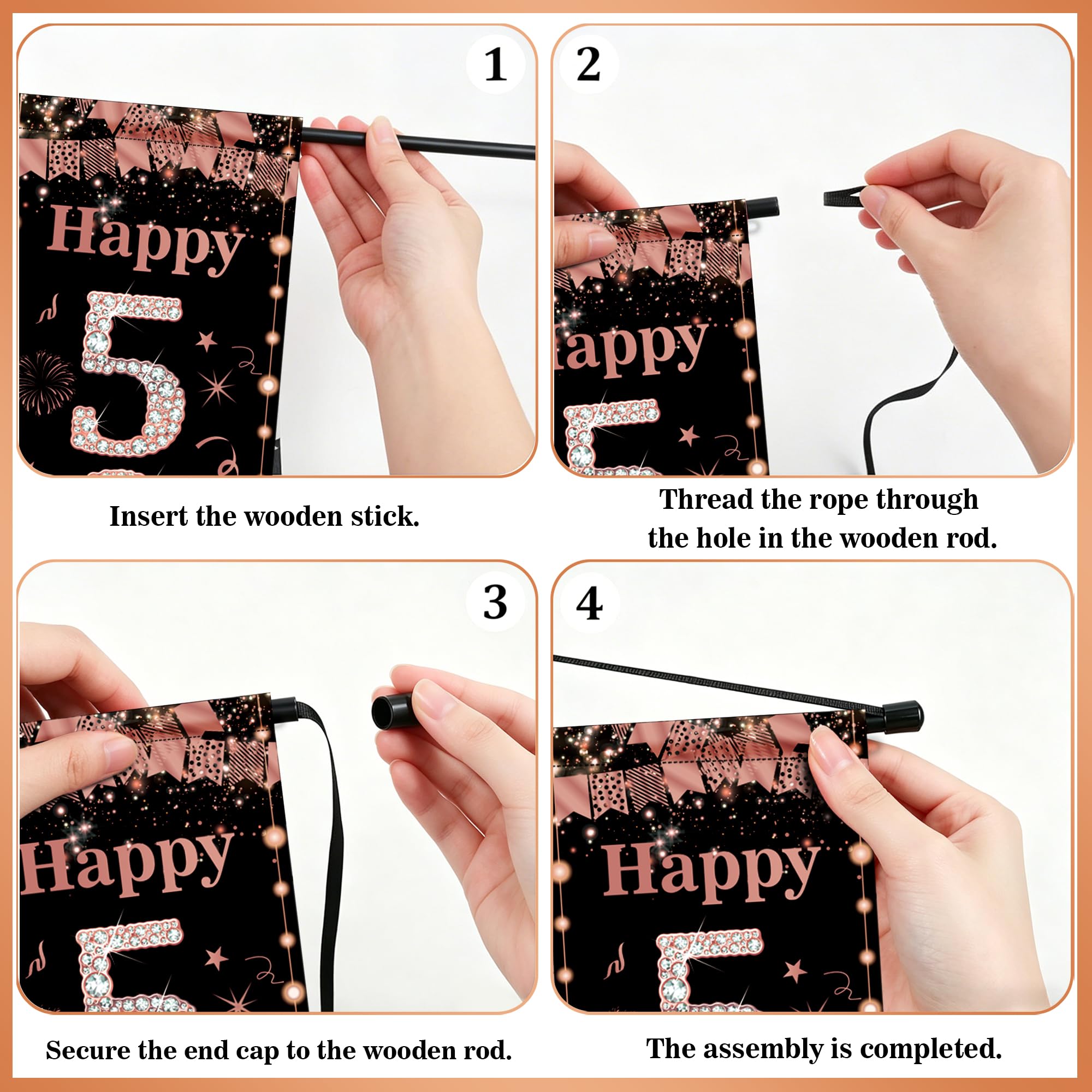 1

Happy

5

Insert the wooden stick.

2

appy

Thread the rope through the hole in the wooden rod.

3

Happy

Secure the end cap to the wooden rod.

4

Happy

The assembly is completed.