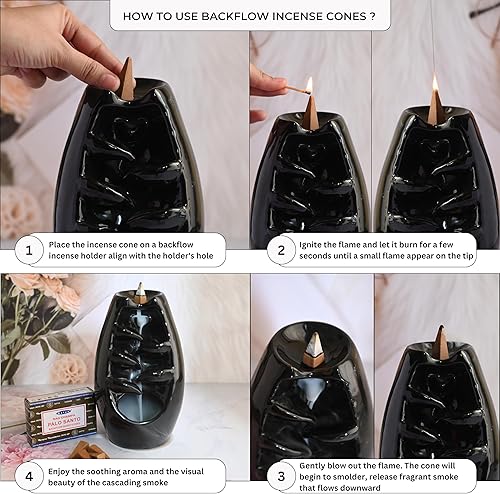 HOW TO USE BACKFLOW INCENSE CONES ?

1 Place the incense cone on a backflow incense holder align with the holder's hole

2 Ignite the flame and let it burn for a few seconds until a small flame appear on the tip

PALO SANTO

4 Enjoy the soothing aroma and the visual beauty of the cascading smoke

3 Gently blow out the flame. The cone will begin to smolder, release fragrant smoke that flows downward