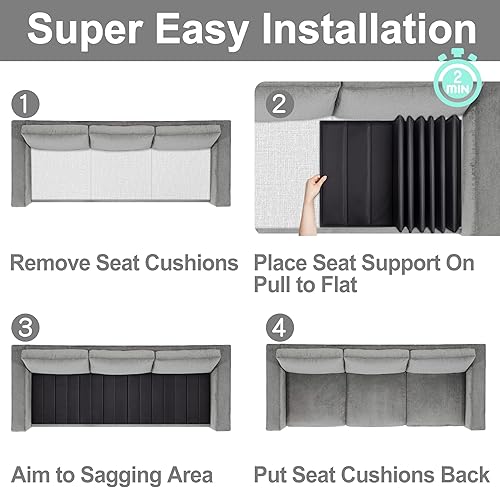 Super Easy Installation

2 MIN

1

Remove Seat Cushions

2

Place Seat Support On Pull to Flat

3

Aim to Sagging Area

4

Put Seat Cushions Back