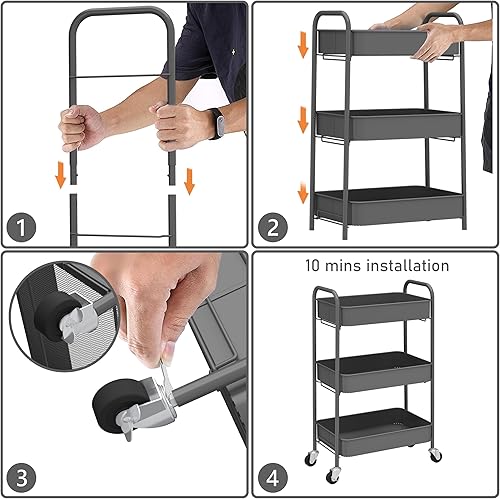 1

2

3

10 mins installation

4