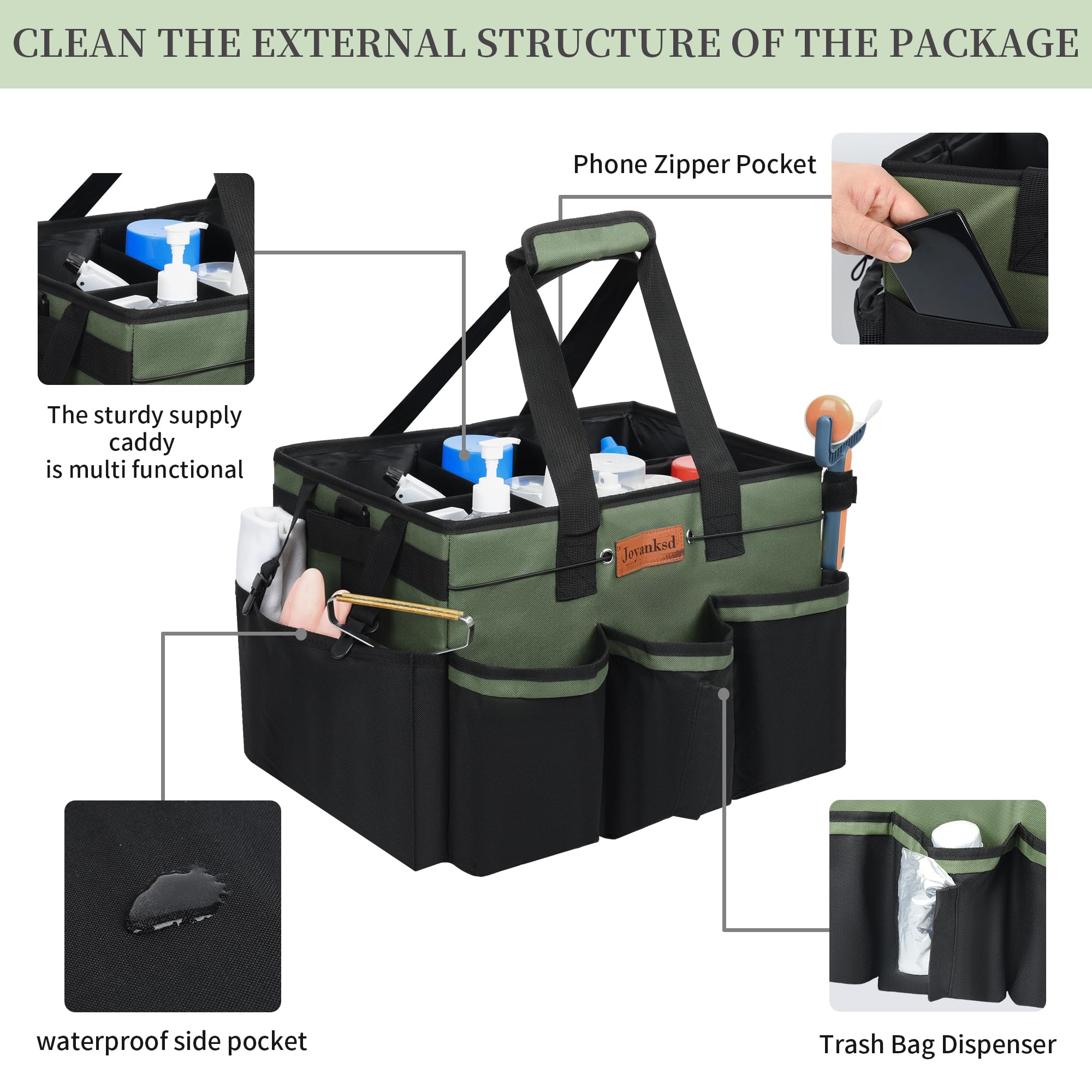 CLEAN THE EXTERNAL STRUCTURE OF THE PACKAGE

Phone Zipper Pocket

The sturdy supply caddy is multi functional

Joyanksd

waterproof side pocket

Trash Bag Dispenser