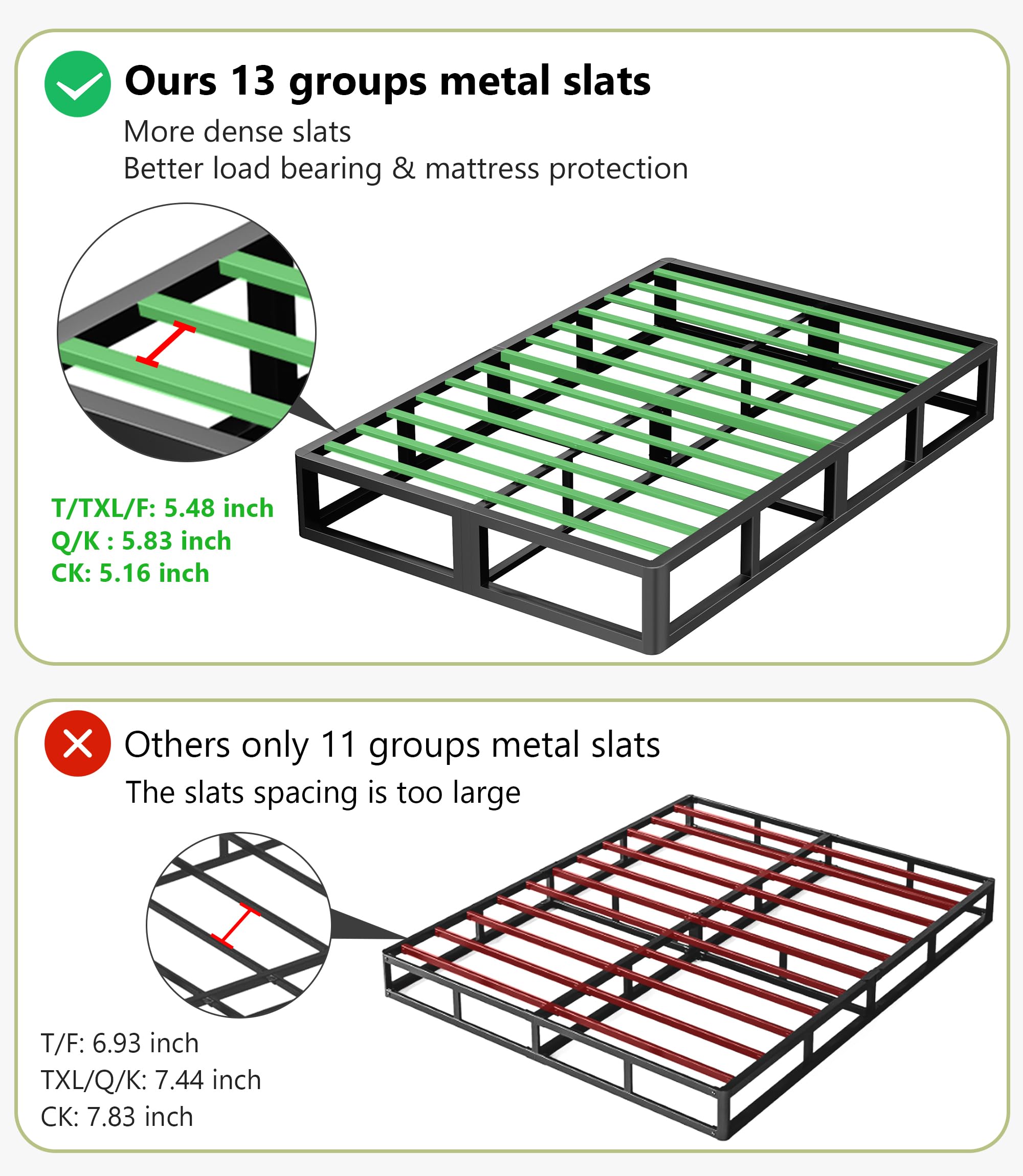 Ours 13 groups metal slats

More dense slats
Better load bearing & mattress protection

T/TXL/F: 5.48 inch
Q/K : 5.83 inch
CK: 5.16 inch

Others only 11 groups metal slats

The slats spacing is too large

T/F: 6.93 inch
TXL/Q/K: 7.44 inch
CK: 7.83 inch