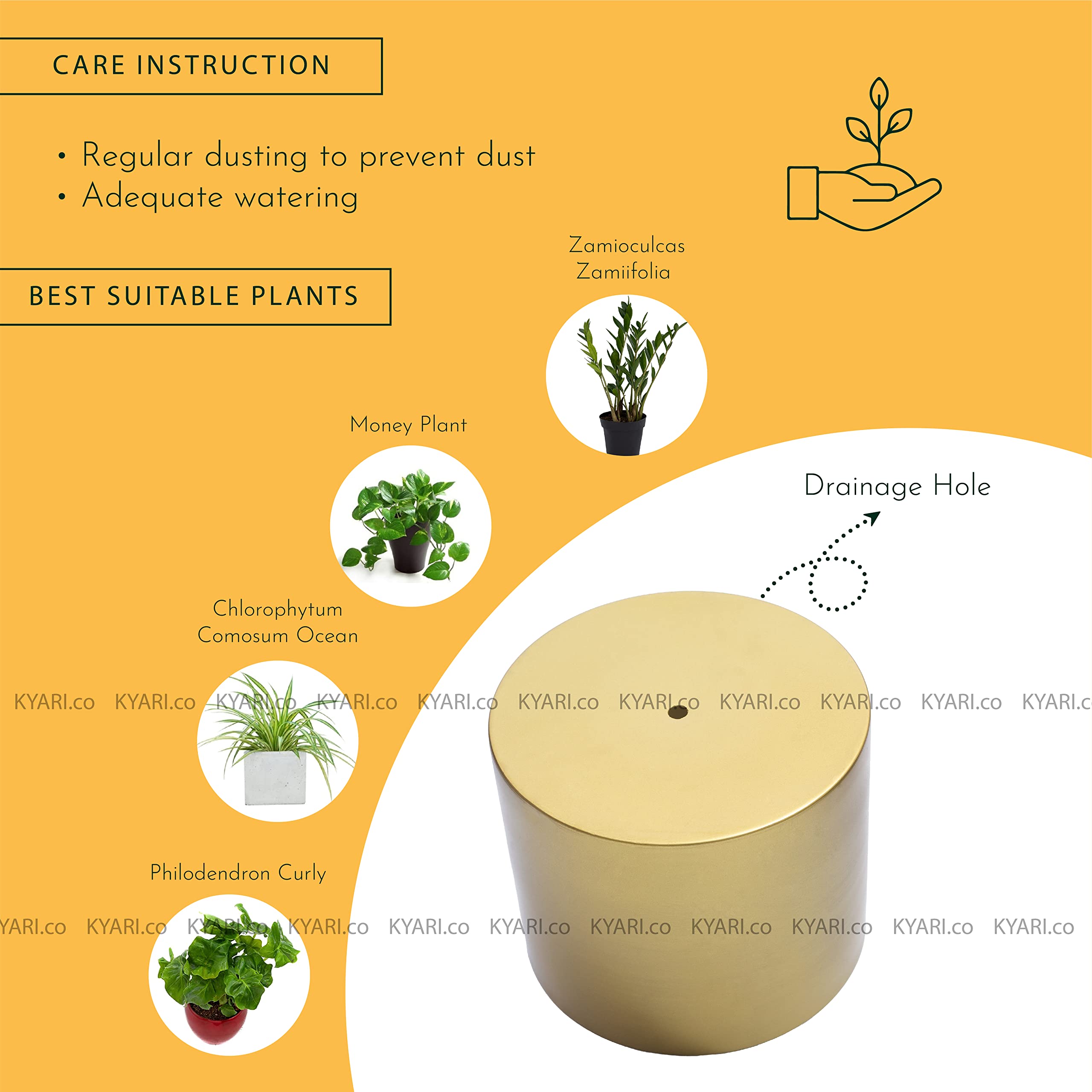 CARE INSTRUCTION

• Regular dusting to prevent dust
• Adequate watering

BEST SUITABLE PLANTS

Zamioculcas Zamiifolia

Money Plant

Drainage Hole

Chlorophytum Comosum Ocean

KYARI.co KYARI.co KYARI.co KYARI.co KYARI.co KYARI.co KYARI.co KYARI.co KYARI.co KYARI.co KYARI.c

Philodendron Curly

YARI.co KYARI.co KYARI.co KYARI.co KYARI.co KYARI.co KYARI.co KYARI.co KYARI.co KYARI.co KYARI.co