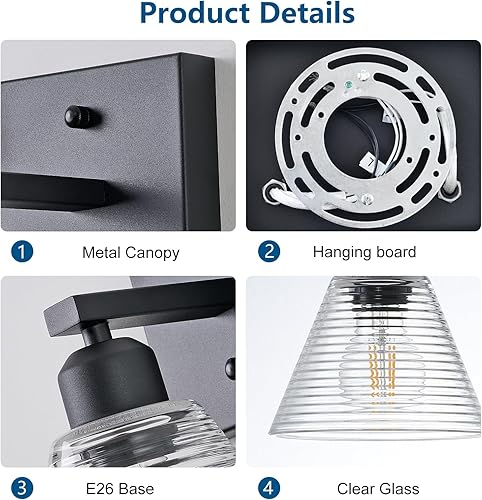 Product Details

1 Metal Canopy

2 Hanging board

3 E26 Base

4 Clear Glass