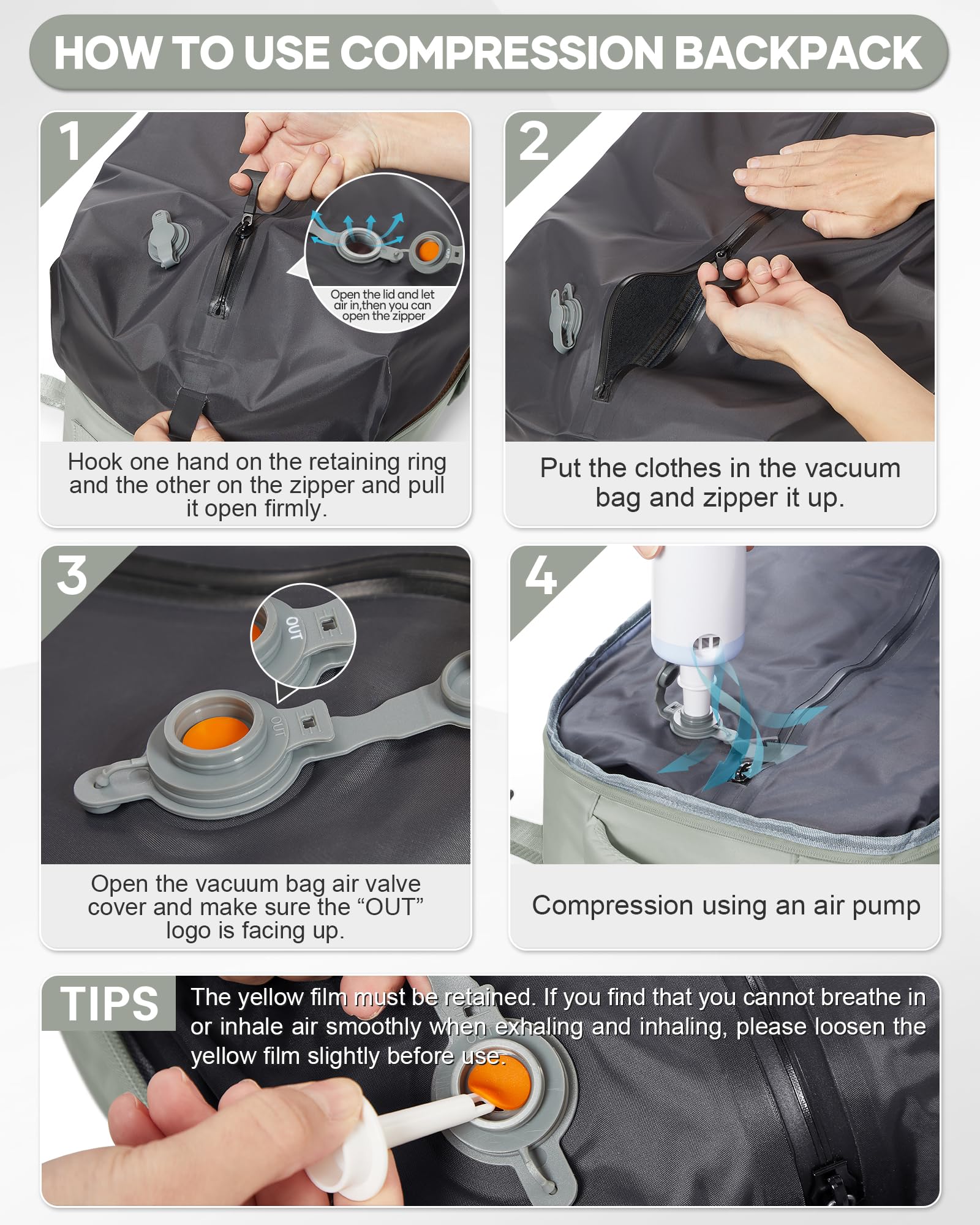 HOW TO USE COMPRESSION BACKPACK

1

Open the lid and let air in,then you can open the zipper

Hook one hand on the retaining ring and the other on the zipper and pull it open firmly.

2

Put the clothes in the vacuum bag and zipper it up.

3

OUT

OUT

Open the vacuum bag air valve cover and make sure the “OUT” logo is facing up.

4

Compression using an air pump

TIPS

The yellow film must be retained. If you find that you cannot breathe in or inhale air smoothly when exhaling and inhaling, please loosen the yellow film slightly before use.