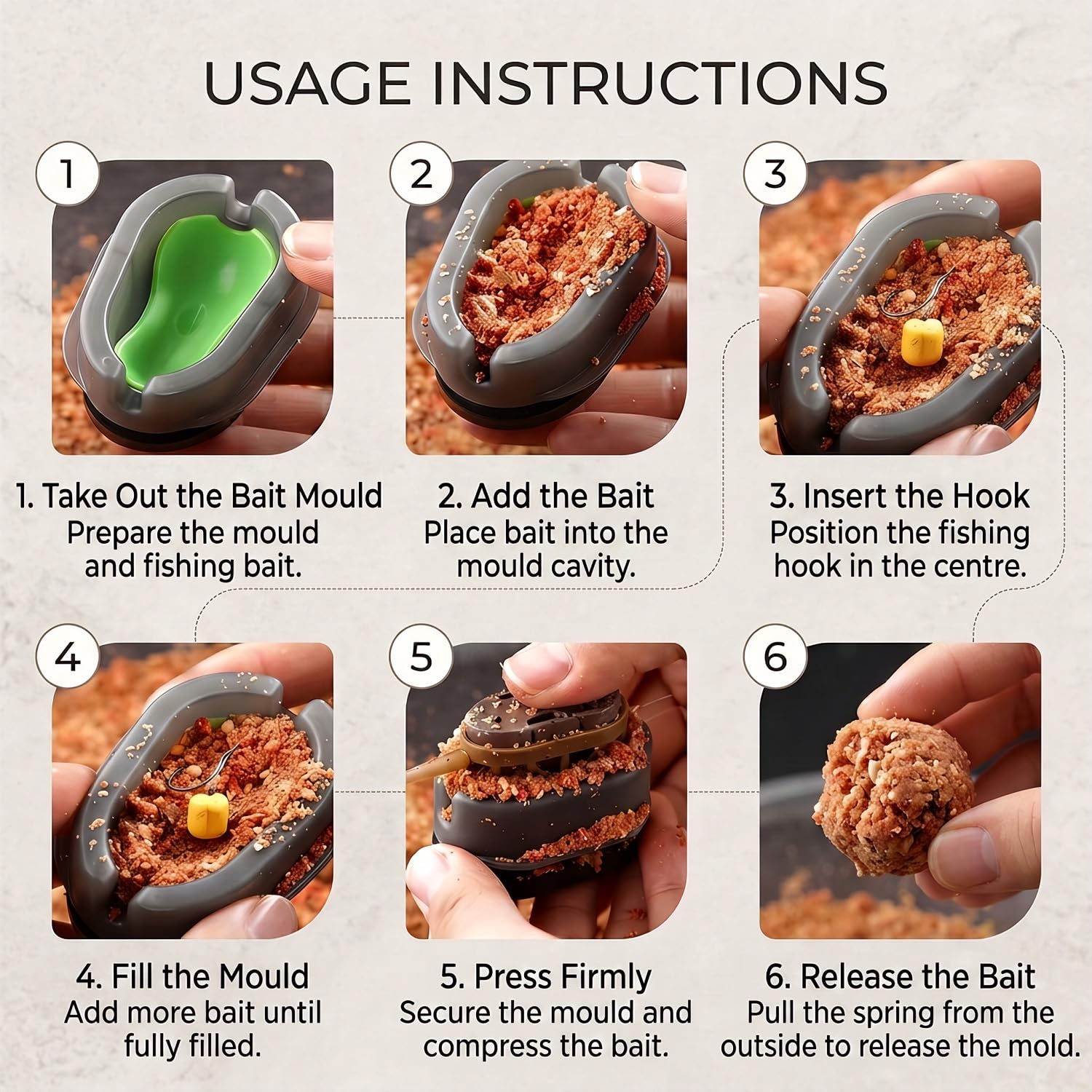 USAGE INSTRUCTIONS

1

2

3

1. Take Out the Bait Mould
Prepare the mould and fishing bait.

2. Add the Bait
Place bait into the mould cavity.

3. Insert the Hook
Position the fishing hook in the centre.

4

5

6

4. Fill the Mould
Add more bait until fully filled.

5. Press Firmly
Secure the mould and compress the bait.

6. Release the Bait
Pull the spring from the outside to release the mold.