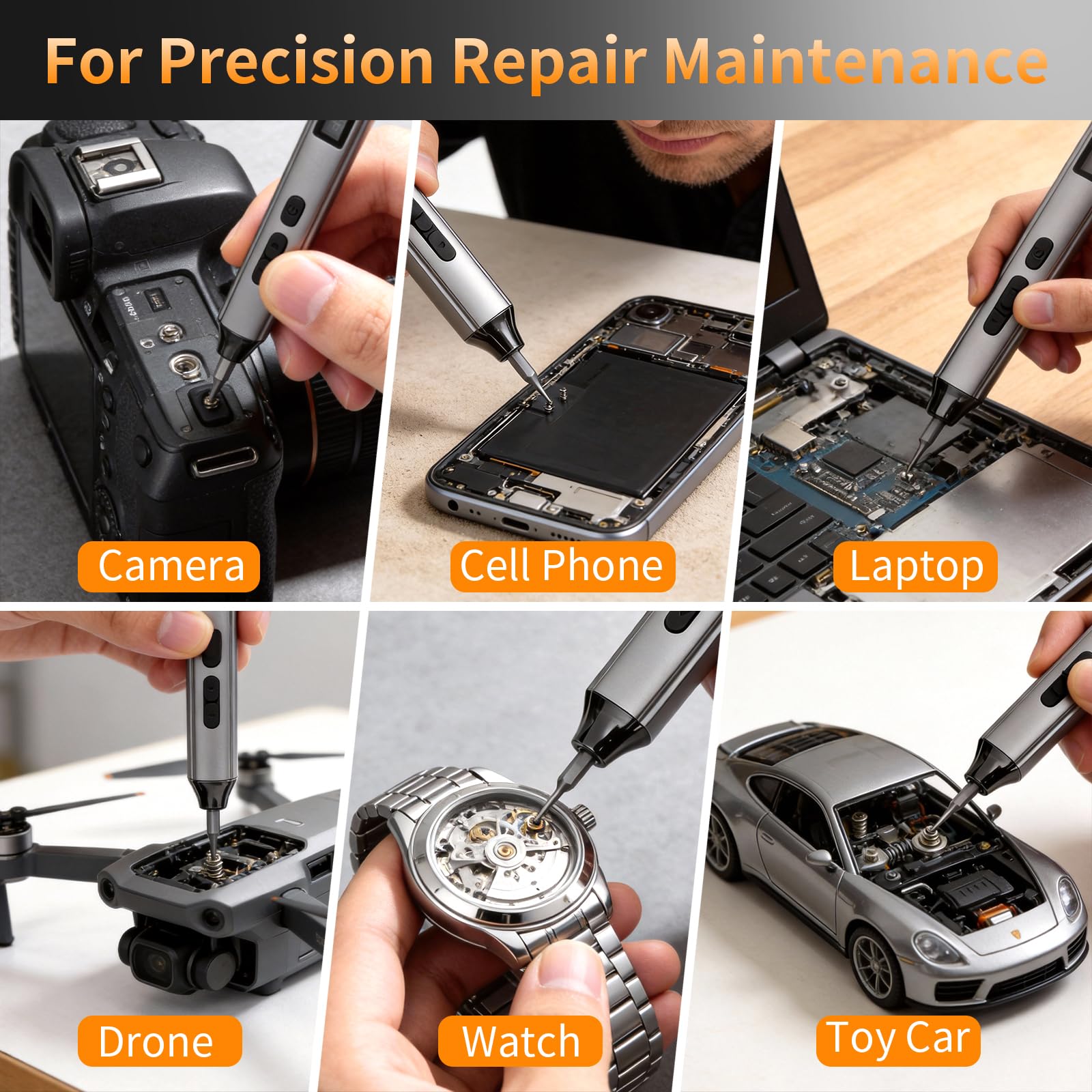 For Precision Repair Maintenance

Camera

Cell Phone

Laptop

Drone

Watch

Toy Car