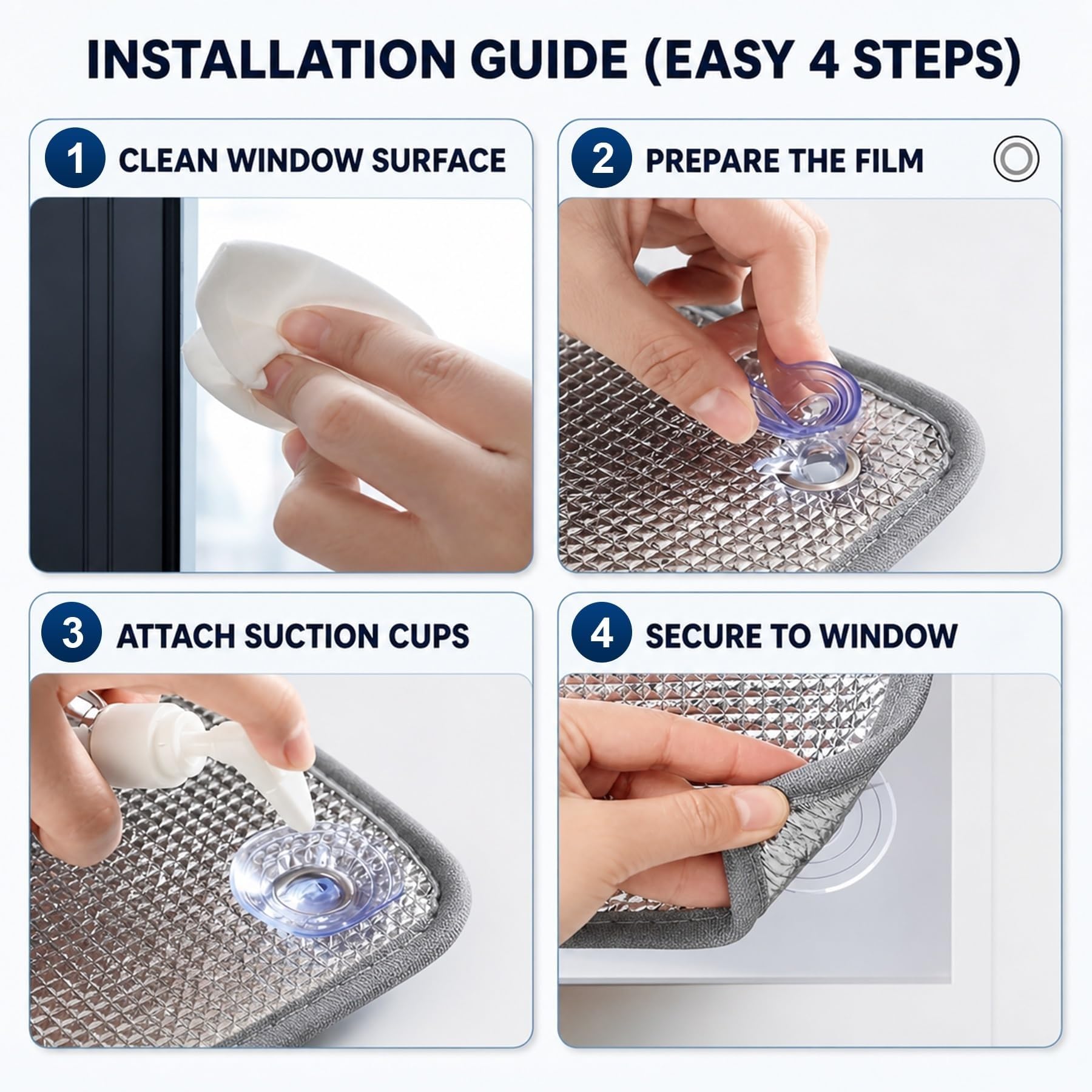 INSTALLATION GUIDE (EASY 4 STEPS)

1 CLEAN WINDOW SURFACE

2 PREPARE THE FILM

3 ATTACH SUCTION CUPS

4 SECURE TO WINDOW