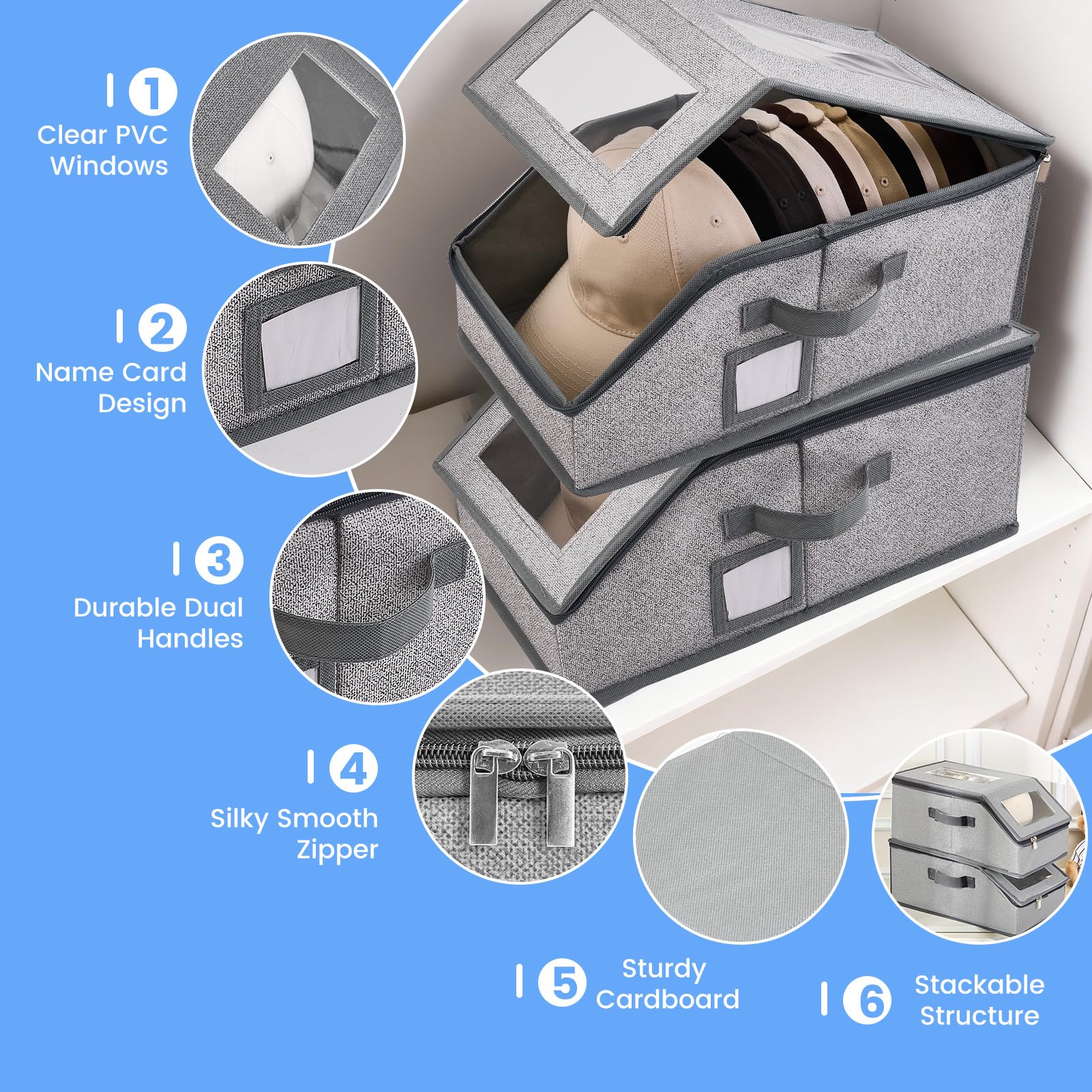 1
Clear PVC Windows

2
Name Card Design

3
Durable Dual Handles

4
Silky Smooth Zipper

5
Sturdy Cardboard

6
Stackable Structure