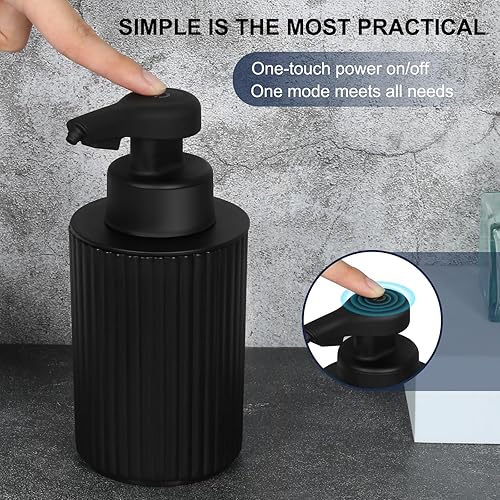 SIMPLE IS THE MOST PRACTICAL

One-touch power on/off
One mode meets all needs