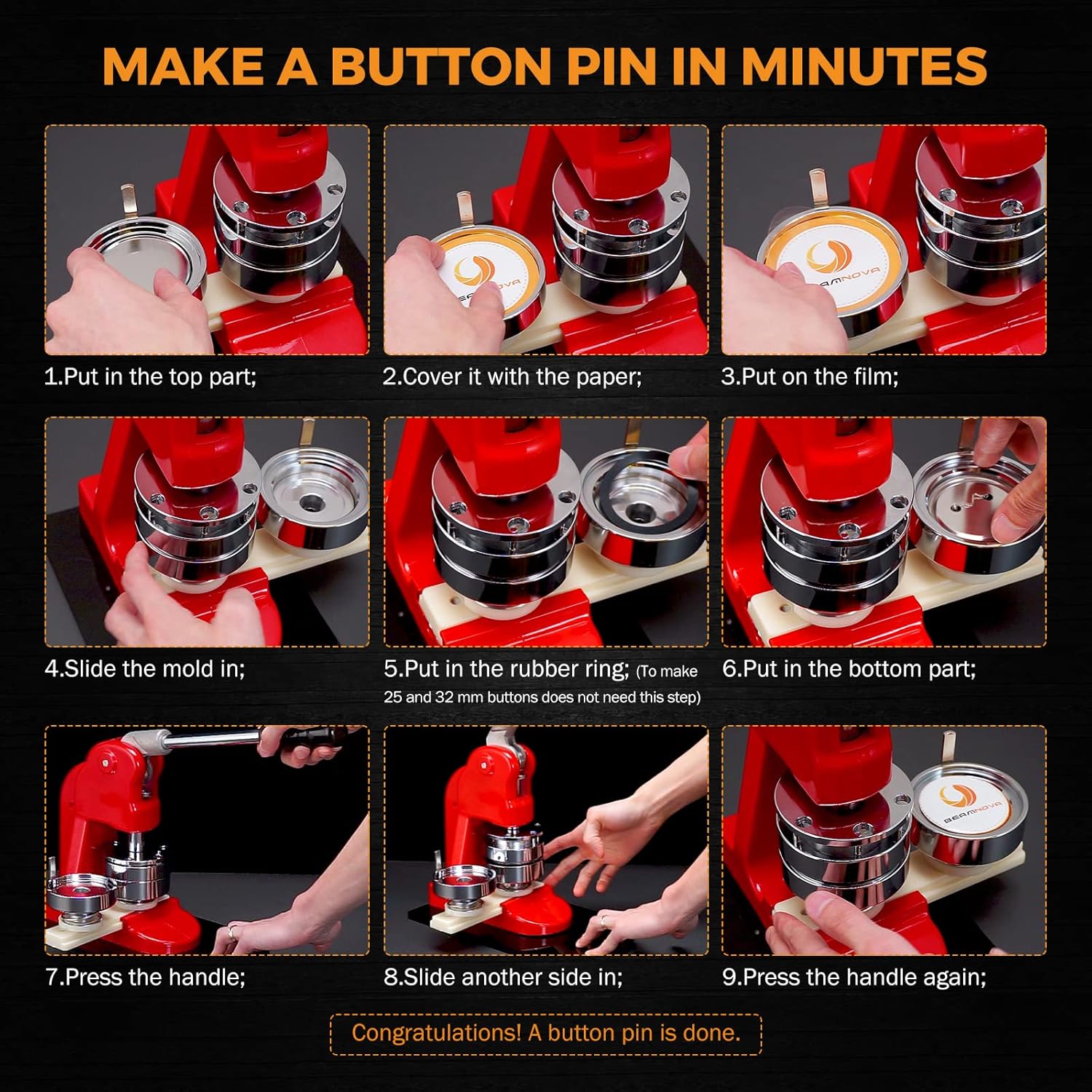 MAKE A BUTTON PIN IN MINUTES

BEAMNOVA

BEAMNOVA

1.Put in the top part;

2.Cover it with the paper;

3.Put on the film;

4.Slide the mold in;

5.Put in the rubber ring; (To make 25 and 32 mm buttons does not need this step)

6.Put in the bottom part;

BEAMNOVA

7.Press the handle;

8.Slide another side in;

9.Press the handle again;

Congratulations! A button pin is done.