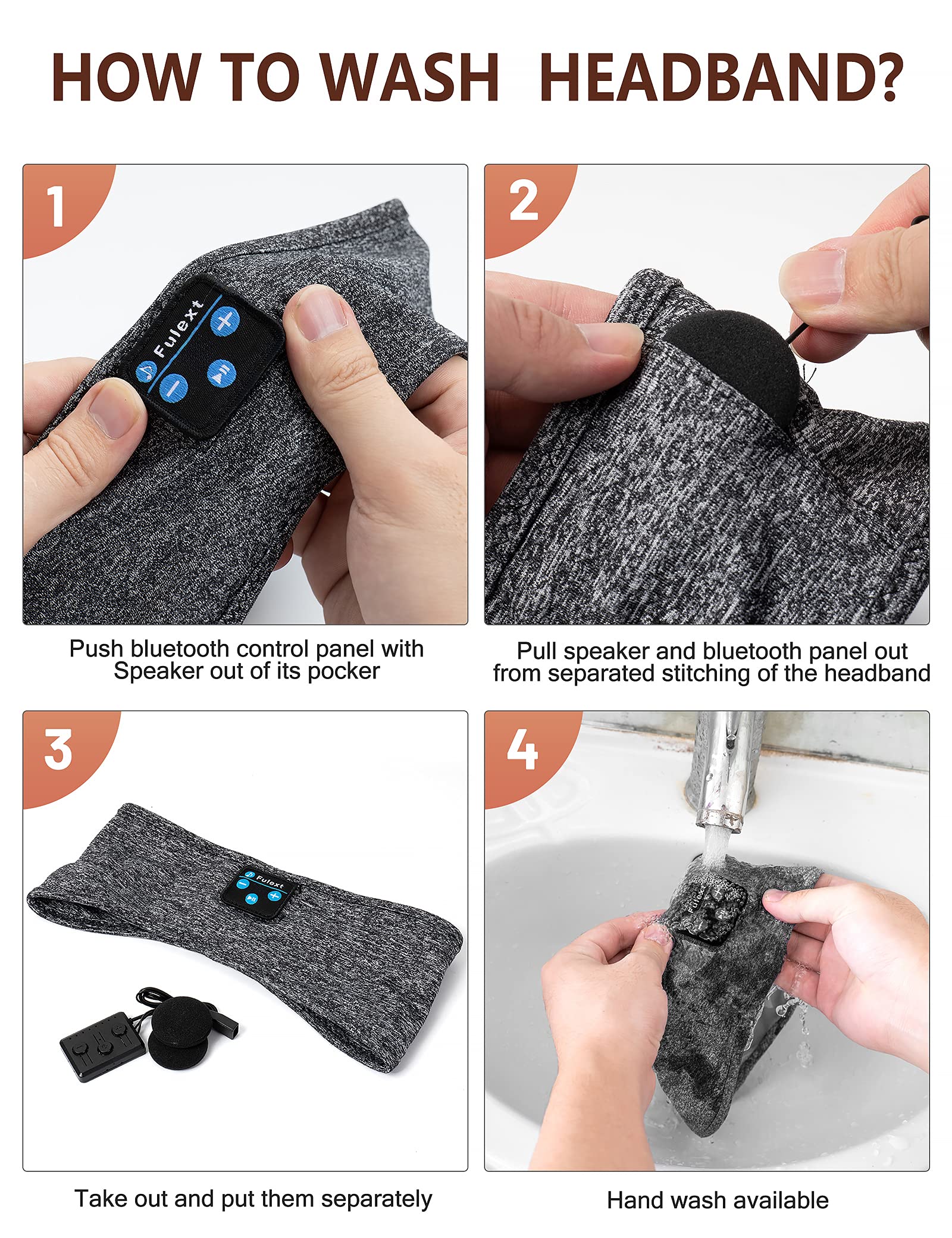 HOW TO WASH HEADBAND?

1

Fulext

Push bluetooth control panel with Speaker out of its pocker

2

Pull speaker and bluetooth panel out from separated stitching of the headband

3

Fulext

Take out and put them separately

4

Fulext

Hand wash available