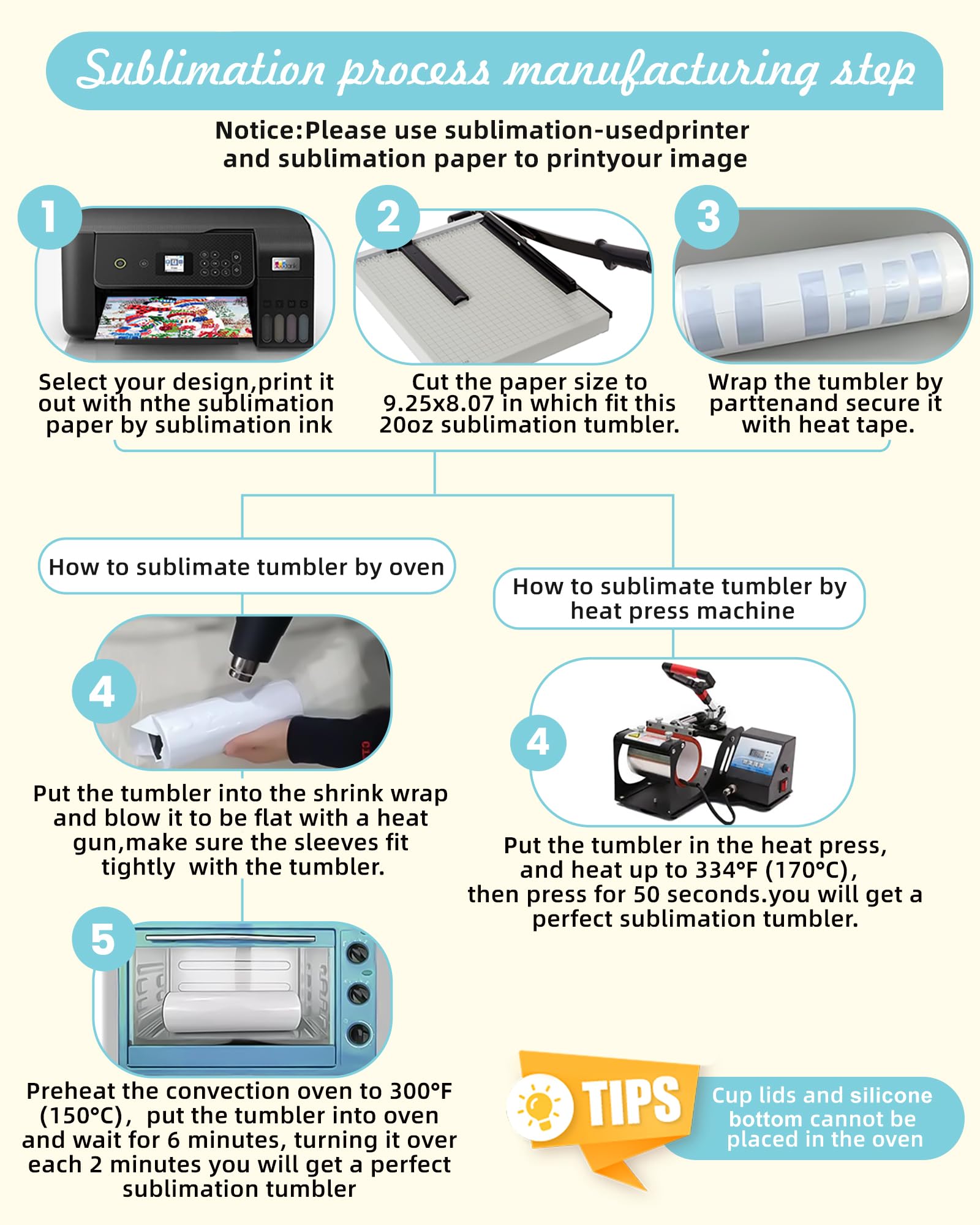 Sublimation process manufacturing step

Notice:Please use sublimation-usedprinter and sublimation paper to printyour image

1

Select your design,print it out with nthe sublimation paper by sublimation ink

2

Cut the paper size to 9.25x8.07 in which fit this 20oz sublimation tumbler.

3

Wrap the tumbler by parttenand secure it with heat tape.

How to sublimate tumbler by oven

4

Put the tumbler into the shrink wrap and blow it to be flat with a heat gun,make sure the sleeves fit tightly with the tumbler.

5

Preheat the convection oven to 300°F (150°C), put the tumbler into oven and wait for 6 minutes, turning it over each 2 minutes you will get a perfect sublimation tumbler

How to sublimate tumbler by heat press machine

4

Put the tumbler in the heat press, and heat up to 334°F (170°C), then press for 50 seconds.you will get a perfect sublimation tumbler.

TIPS

Cup lids and silicone bottom cannot be placed in the oven