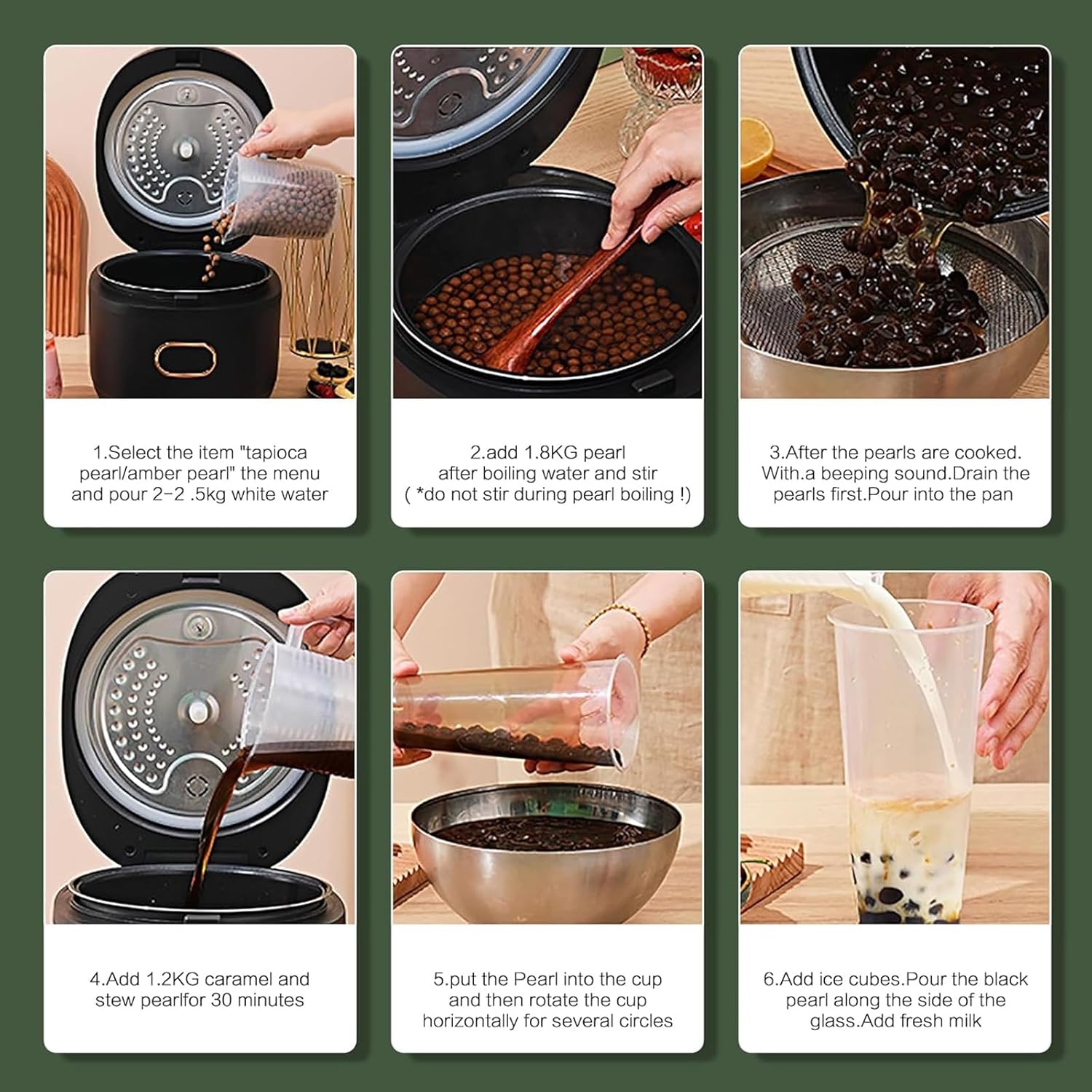 1.Select the item "tapioca pearl/amber pearl" the menu and pour 2-2 .5kg white water

2.add 1.8KG pearl after boiling water and stir ( *do not stir during pearl boiling !)

3.After the pearls are cooked. With.a beeping sound.Drain the pearls first.Pour into the pan

4.Add 1.2KG caramel and stew pearlfor 30 minutes

5.put the Pearl into the cup and then rotate the cup horizontally for several circles

6.Add ice cubes.Pour the black pearl along the side of the glass.Add fresh milk