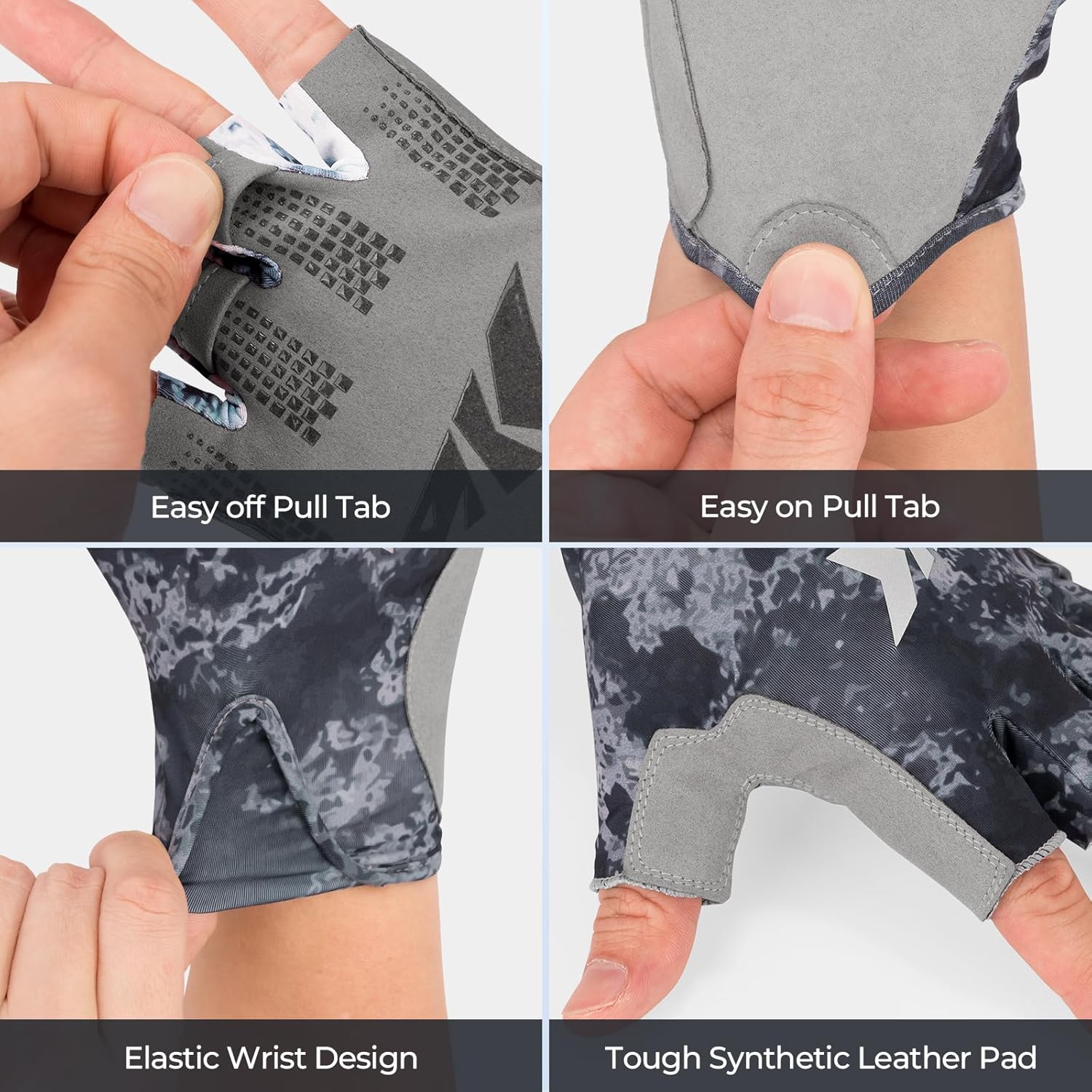 Easy off Pull Tab

Easy on Pull Tab

Elastic Wrist Design

Tough Synthetic Leather Pad