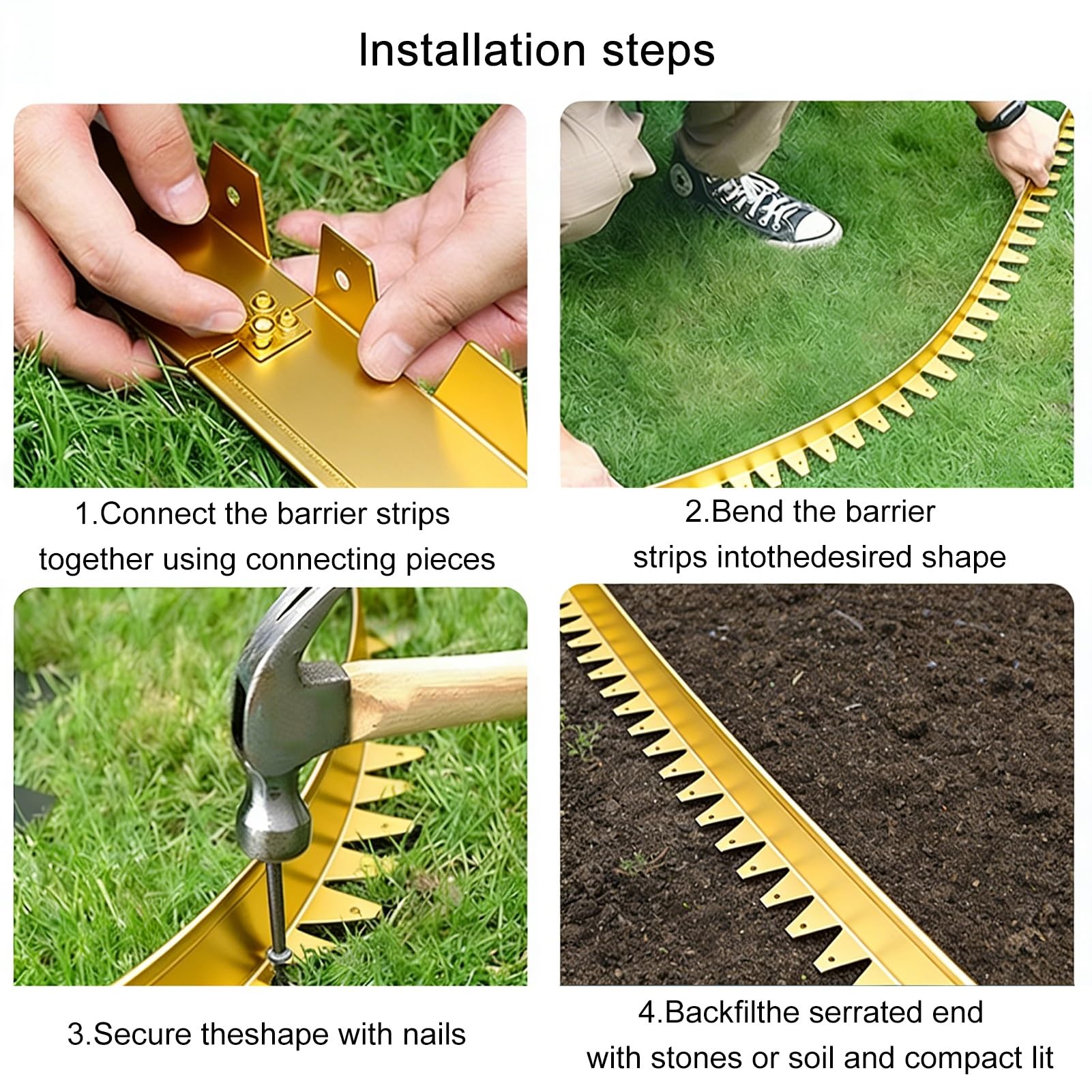 Installation steps

1.Connect the barrier strips together using connecting pieces

2.Bend the barrier strips intothedesired shape

3.Secure theshape with nails

4.Backfilthe serrated end with stones or soil and compact lit