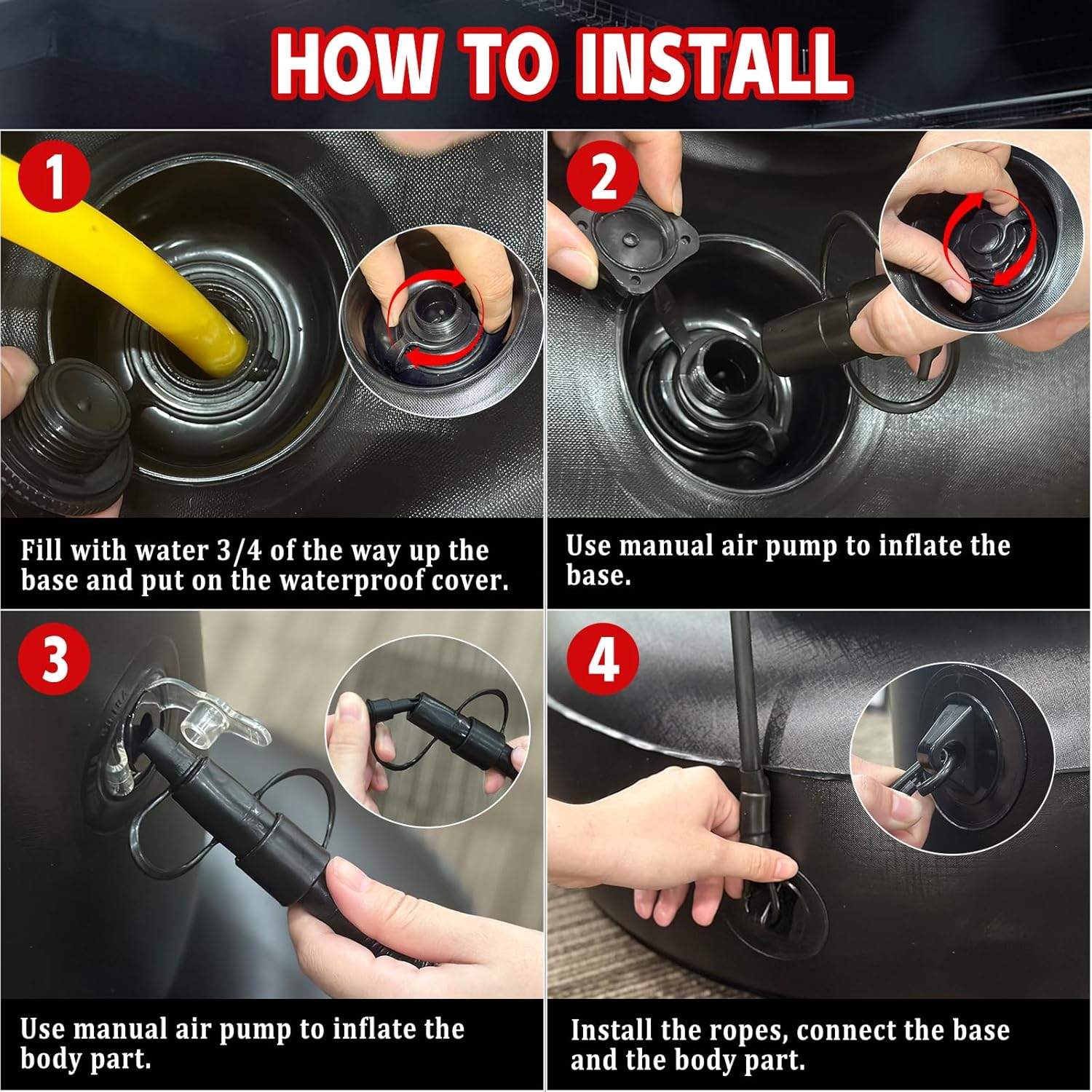 HOW TO INSTALL

1

Fill with water 3/4 of the way up the base and put on the waterproof cover.

2

Use manual air pump to inflate the base.

3

Use manual air pump to inflate the body part.

4

Install the ropes, connect the base and the body part.