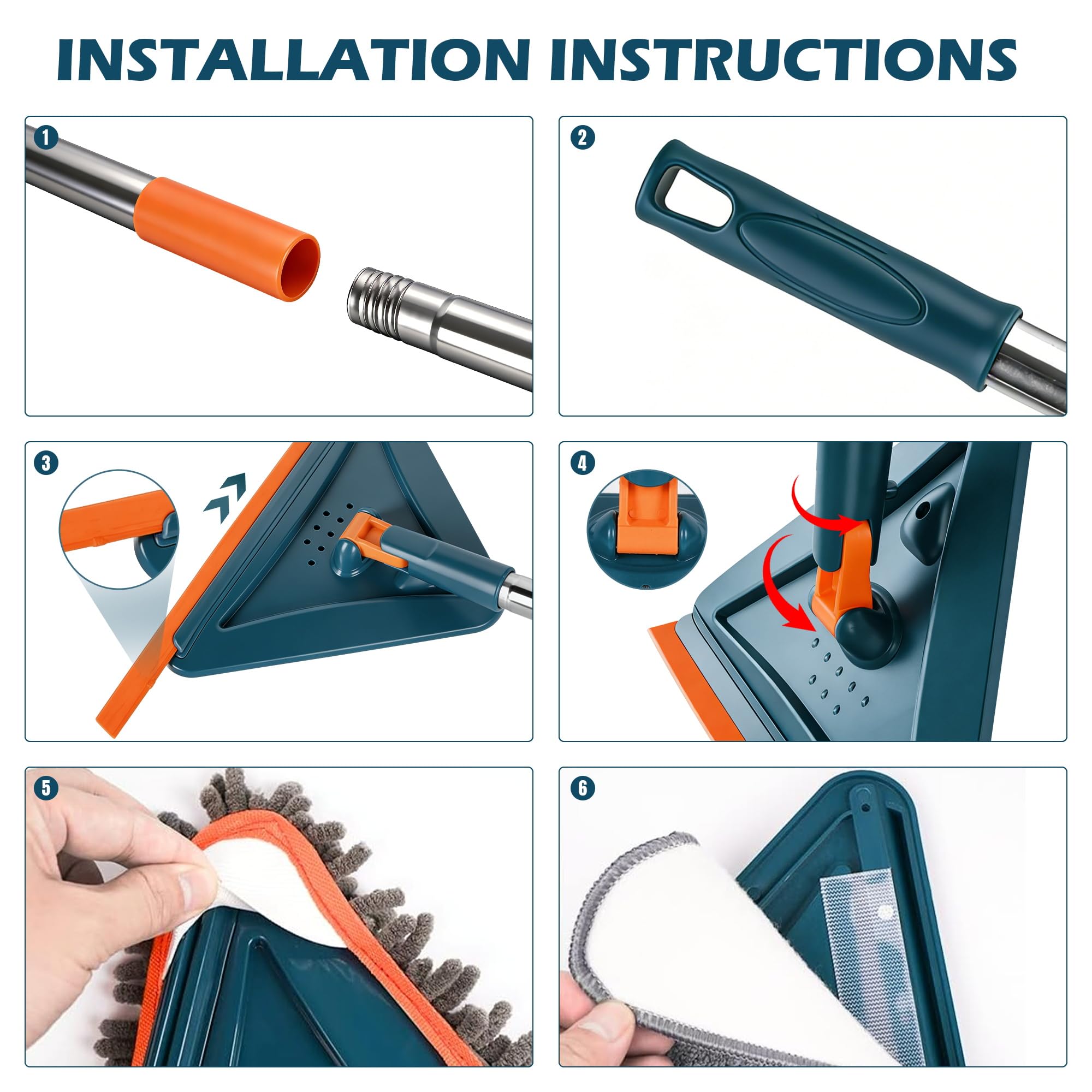 INSTALLATION INSTRUCTIONS

1

2

3

4

5

6