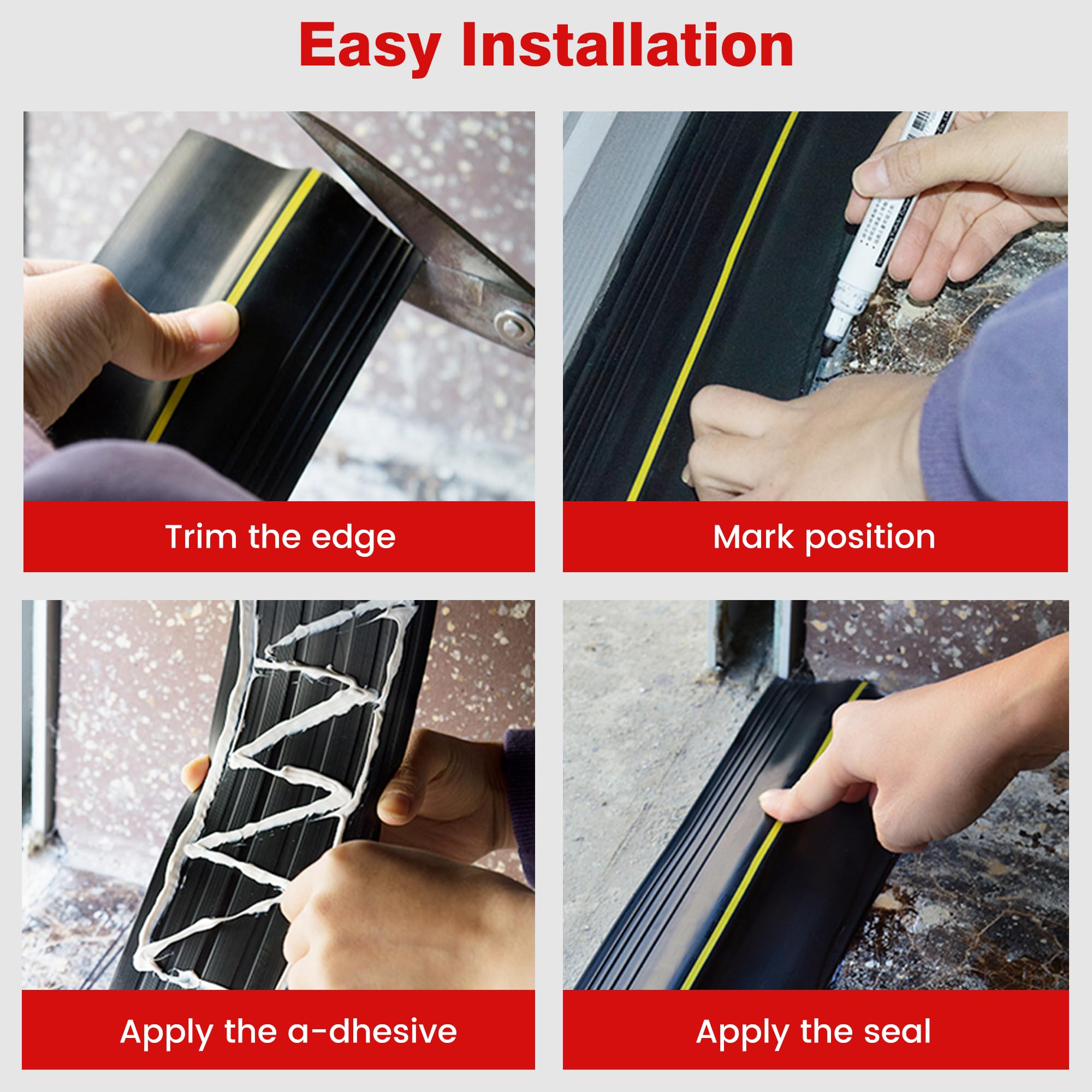 Easy Installation

Trim the edge

Mark position

Apply the a-dhesive

Apply the seal