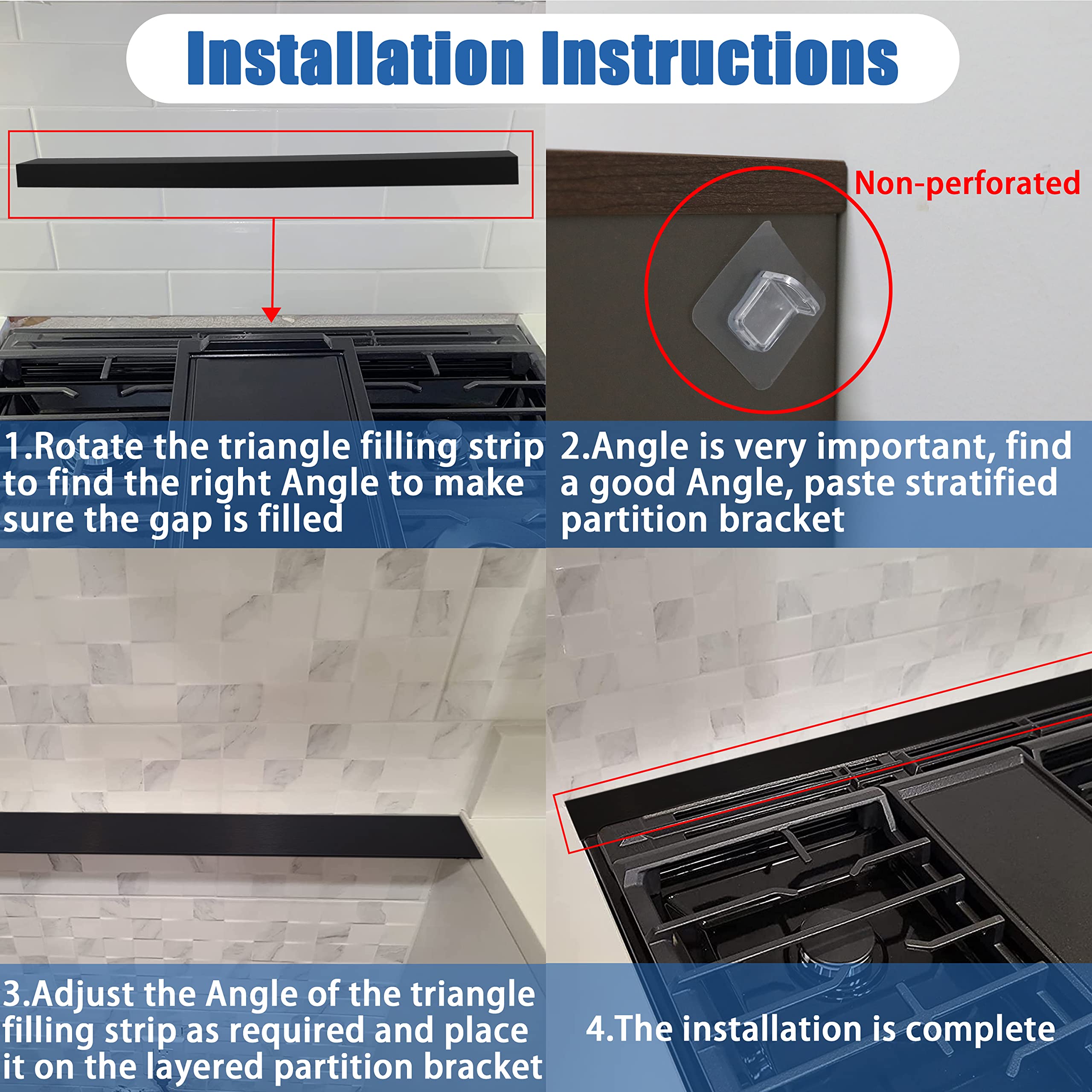 Installation Instructions

Non-perforated

1.Rotate the triangle filling strip to find the right Angle to make sure the gap is filled

2.Angle is very important, find a good Angle, paste stratified partition bracket

3.Adjust the Angle of the triangle filling strip as required and place it on the layered partition bracket

4.The installation is complete