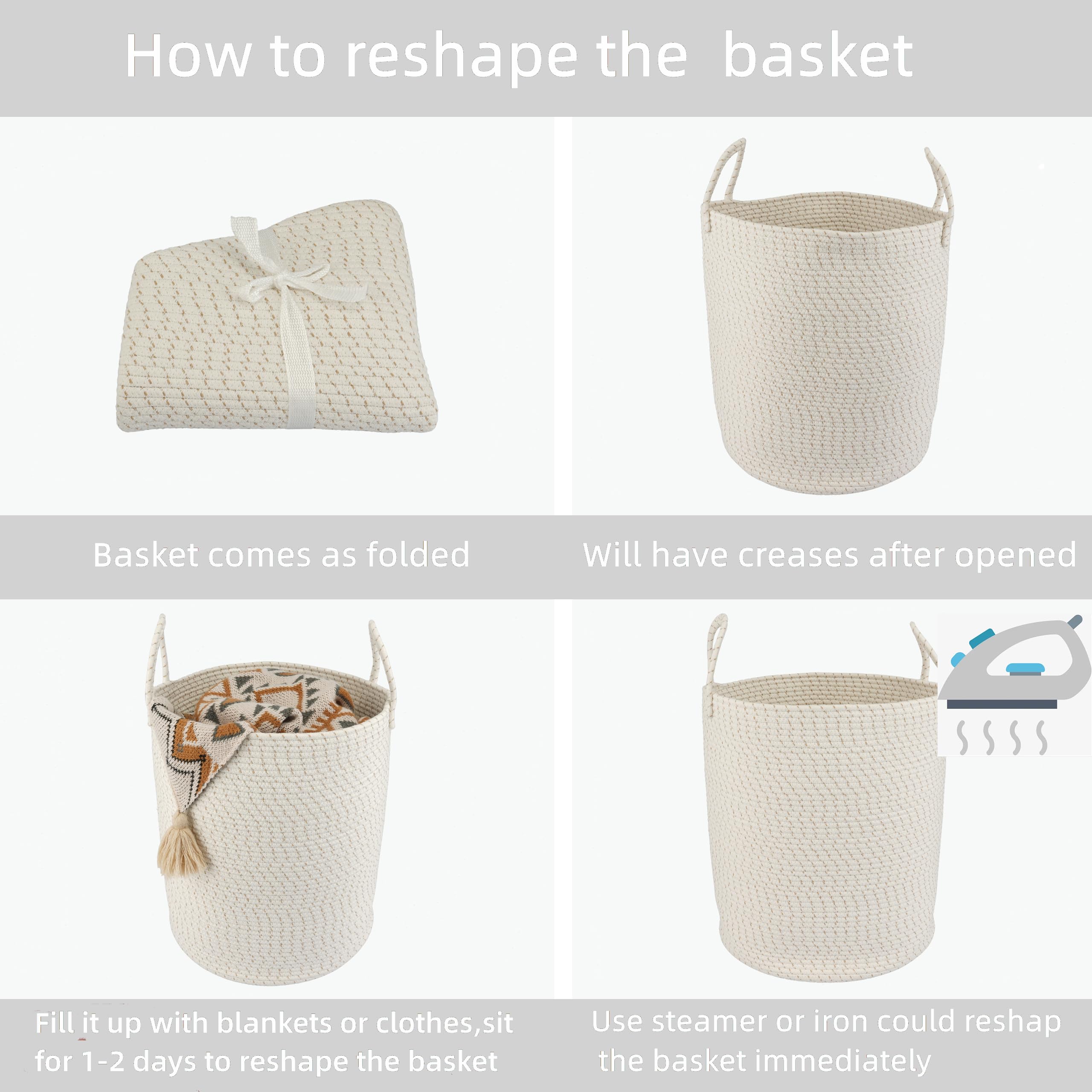 How to reshape the basket

Basket comes as folded

Will have creases after opened

Fill it up with blankets or clothes,sit for 1-2 days to reshape the basket

Use steamer or iron could reshap the basket immediately