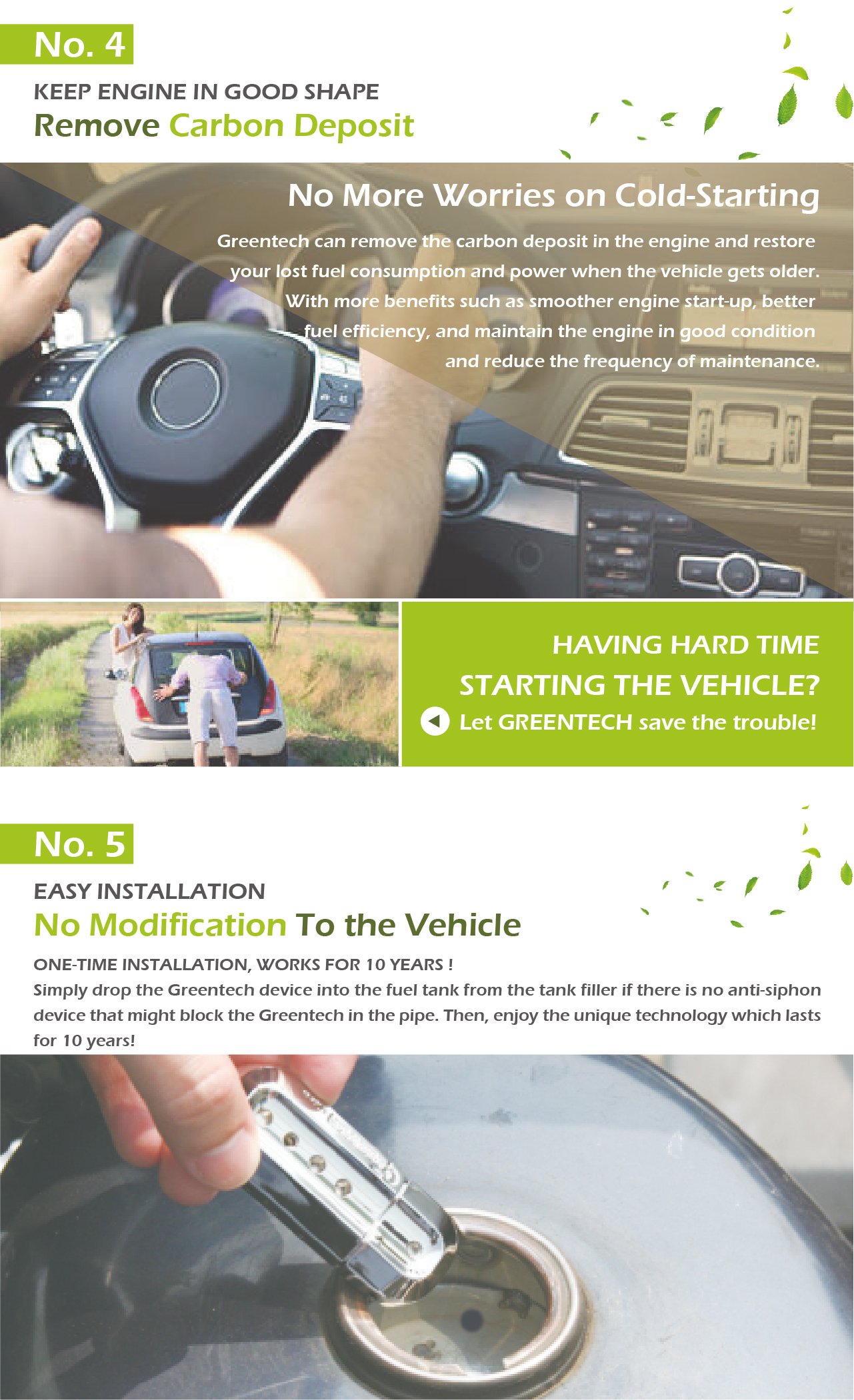 No. 4

KEEP ENGINE IN GOOD SHAPE

Remove Carbon Deposit

No More Worries on Cold-Starting

Greentech can remove the carbon deposit in the engine and restore your lost fuel consumption and power when the vehicle gets older. With more benefits such as smoother engine start-up, better fuel efficiency, and maintain the engine in good condition and reduce the frequency of maintenance.

HAVING HARD TIME STARTING THE VEHICLE?

Let GREENTECH save the trouble!

No. 5

EASY INSTALLATION

No Modification To the Vehicle

ONE-TIME INSTALLATION, WORKS FOR 10 YEARS !

Simply drop the Greentech device into the fuel tank from the tank filler if there is no anti-siphon device that might block the Greentech in the pipe. Then, enjoy the unique technology which lasts for 10 years!