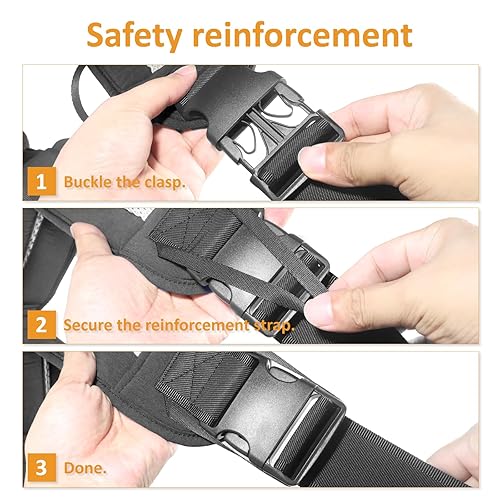 Safety reinforcement

1 Buckle the clasp.

2 Secure the reinforcement strap.

3 Done.