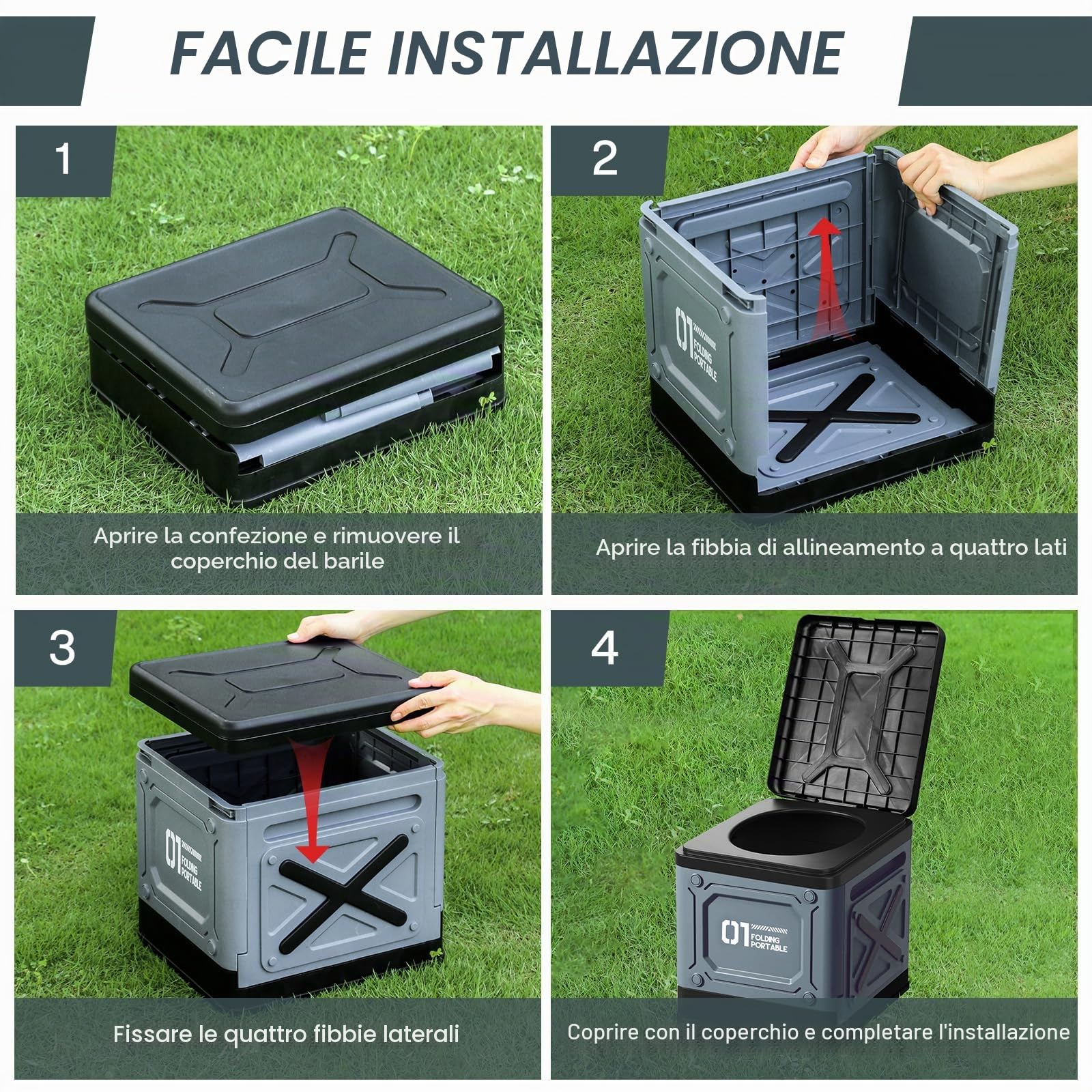 FACILE INSTALLAZIONE

1

Aprire la confezione e rimuovere il coperchio del barile

2

01 FOLDING PORTABLE

Aprire la fibbia di allineamento a quattro lati

3

01 FOLDING PORTABLE

Fissare le quattro fibbie laterali

4

01 FOLDING PORTABLE

Coprire con il coperchio e completare l'installazione