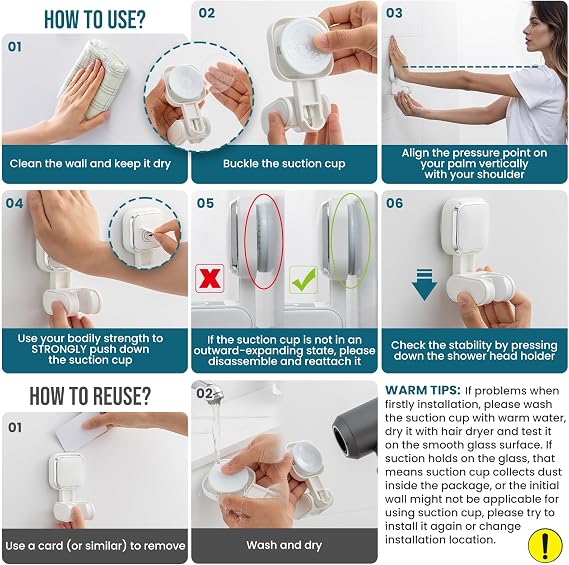 HOW TO USE?

01

Clean the wall and keep it dry

02

Buckle the suction cup

03

Align the pressure point on your palm vertically with your shoulder

04

Use your bodily strength to STRONGLY push down the suction cup

05

If the suction cup is not in an outward-expanding state, please disassemble and reattach it

06

Check the stability by pressing down the shower head holder

HOW TO REUSE?

01

Use a card (or similar) to remove

02

Wash and dry

WARM TIPS: If problems when firstly installation, please wash the suction cup with warm water, dry it with hair dryer and test it on the smooth glass surface. If suction holds on the glass, that means suction cup collects dust inside the package, or the initial wall might not be applicable for using suction cup, please try to install it again or change installation location.

!