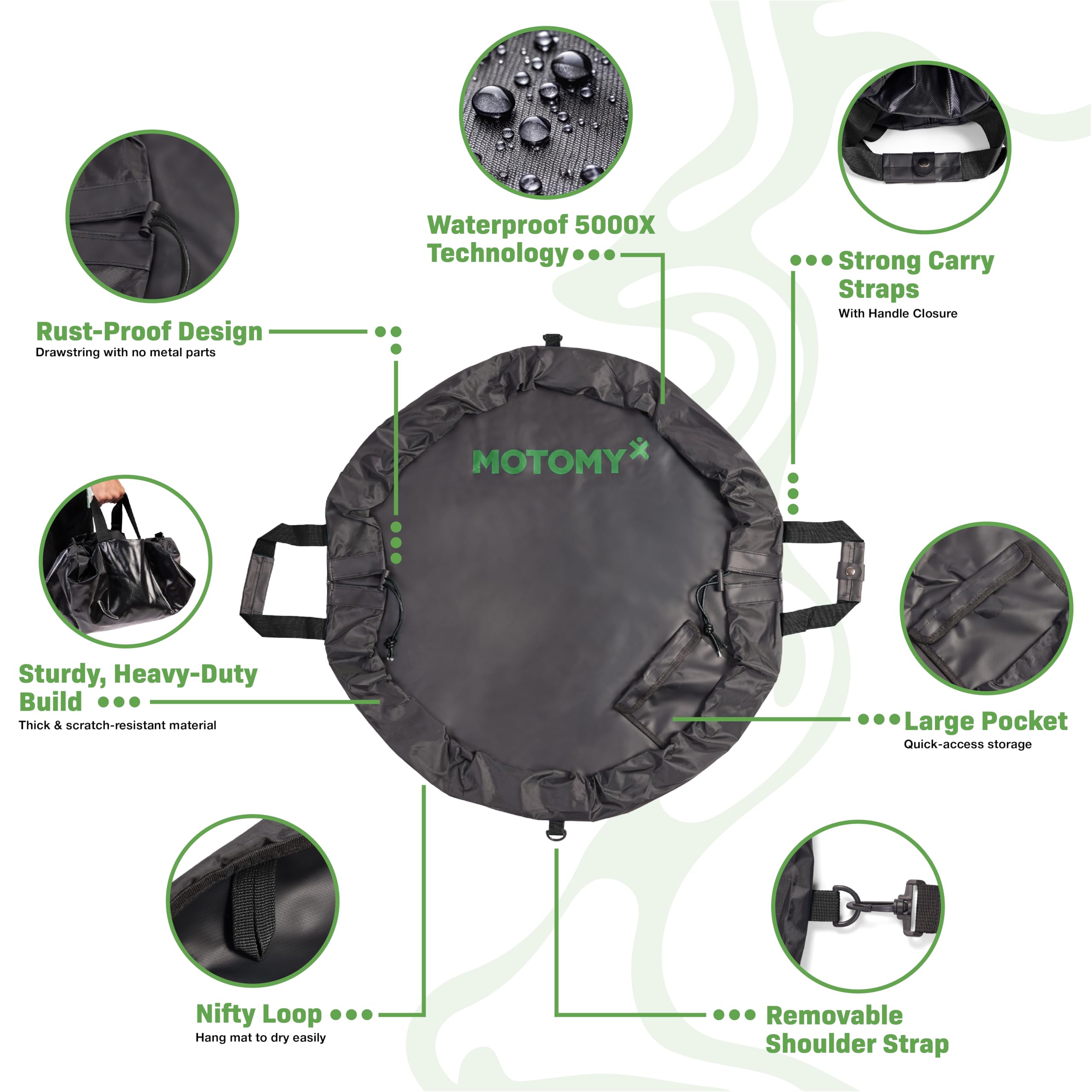 Waterproof 5000X Technology

Strong Carry Straps
With Handle Closure

Rust-Proof Design
Drawstring with no metal parts

MOTOMY

Sturdy, Heavy-Duty Build
Thick & scratch-resistant material

Large Pocket
Quick-access storage

Nifty Loop
Hang mat to dry easily

Removable Shoulder Strap