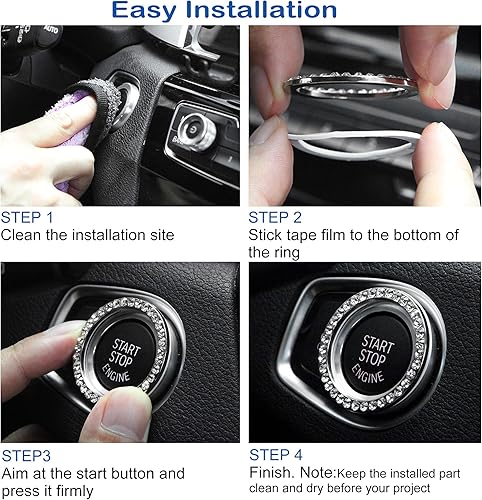 Easy Installation

AUTO

STEP 1
Clean the installation site

STEP 2
Stick tape film to the bottom of the ring

START STOP ENGINE

STEP3
Aim at the start button and press it firmly

START STOP ENGINE

STEP 4
Finish. Note:Keep the installed part clean and dry before your project