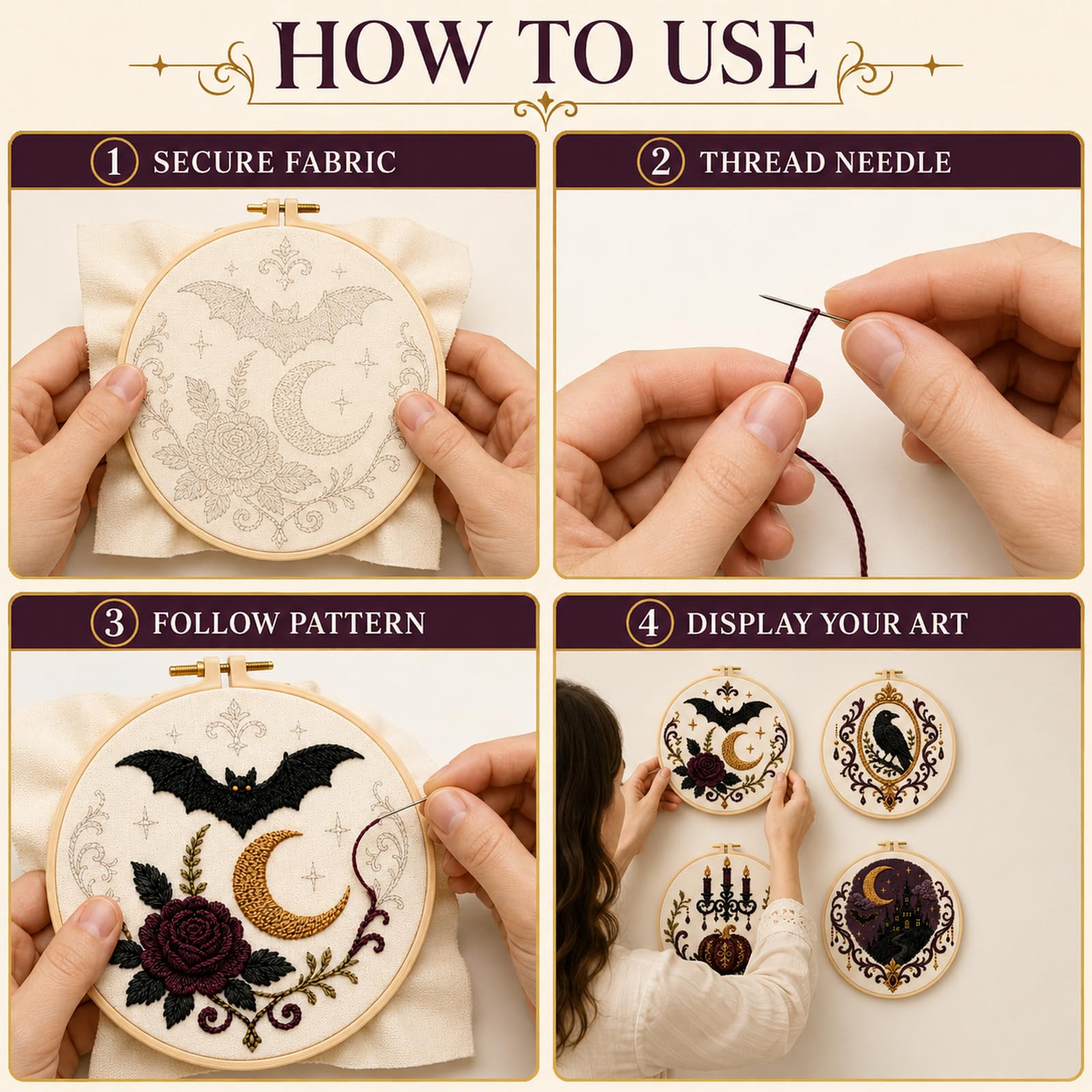 HOW TO USE

1 SECURE FABRIC

2 THREAD NEEDLE

3 FOLLOW PATTERN

4 DISPLAY YOUR ART