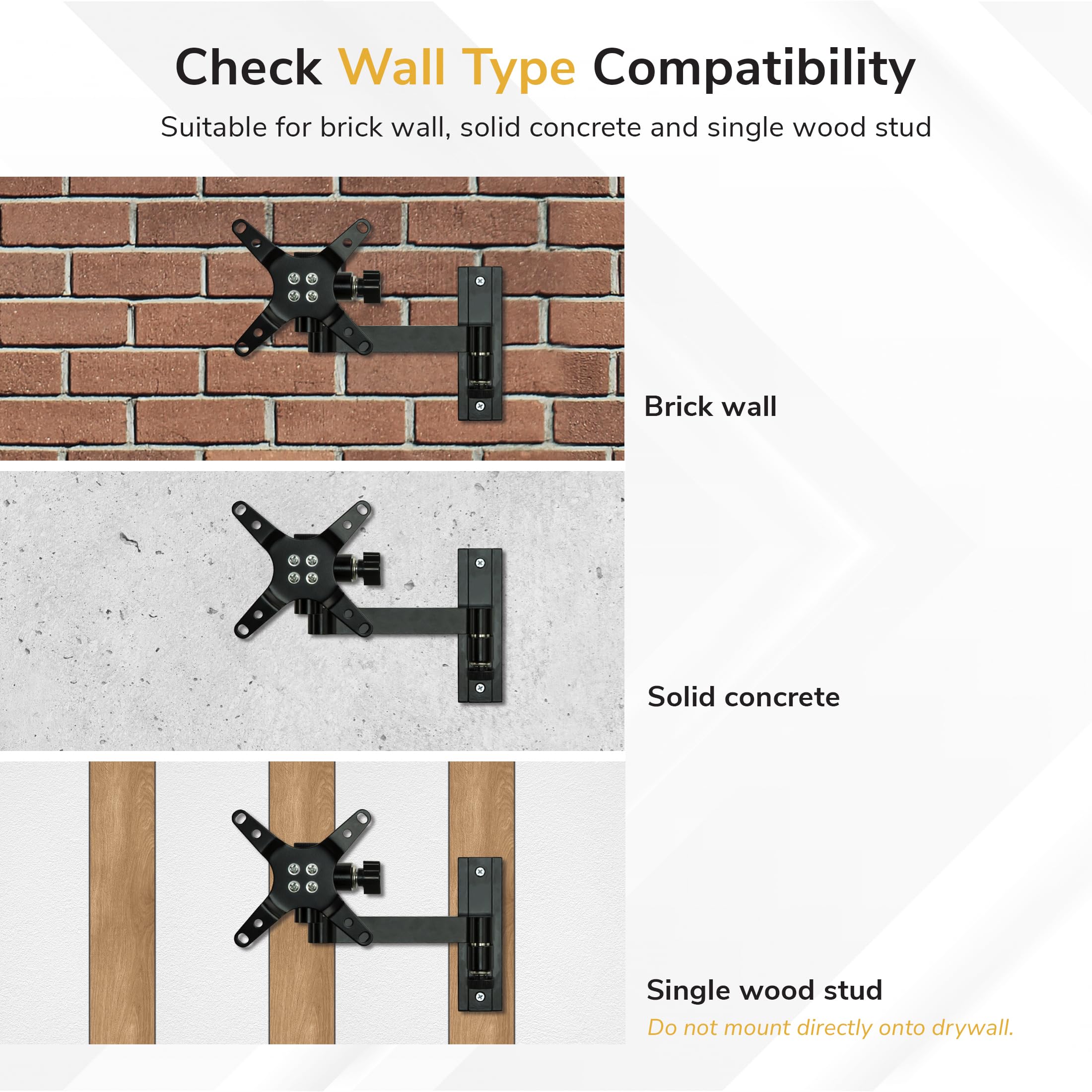 Check Wall Type Compatibility

Suitable for brick wall, solid concrete and single wood stud

Brick wall

Solid concrete

Single wood stud

Do not mount directly onto drywall.