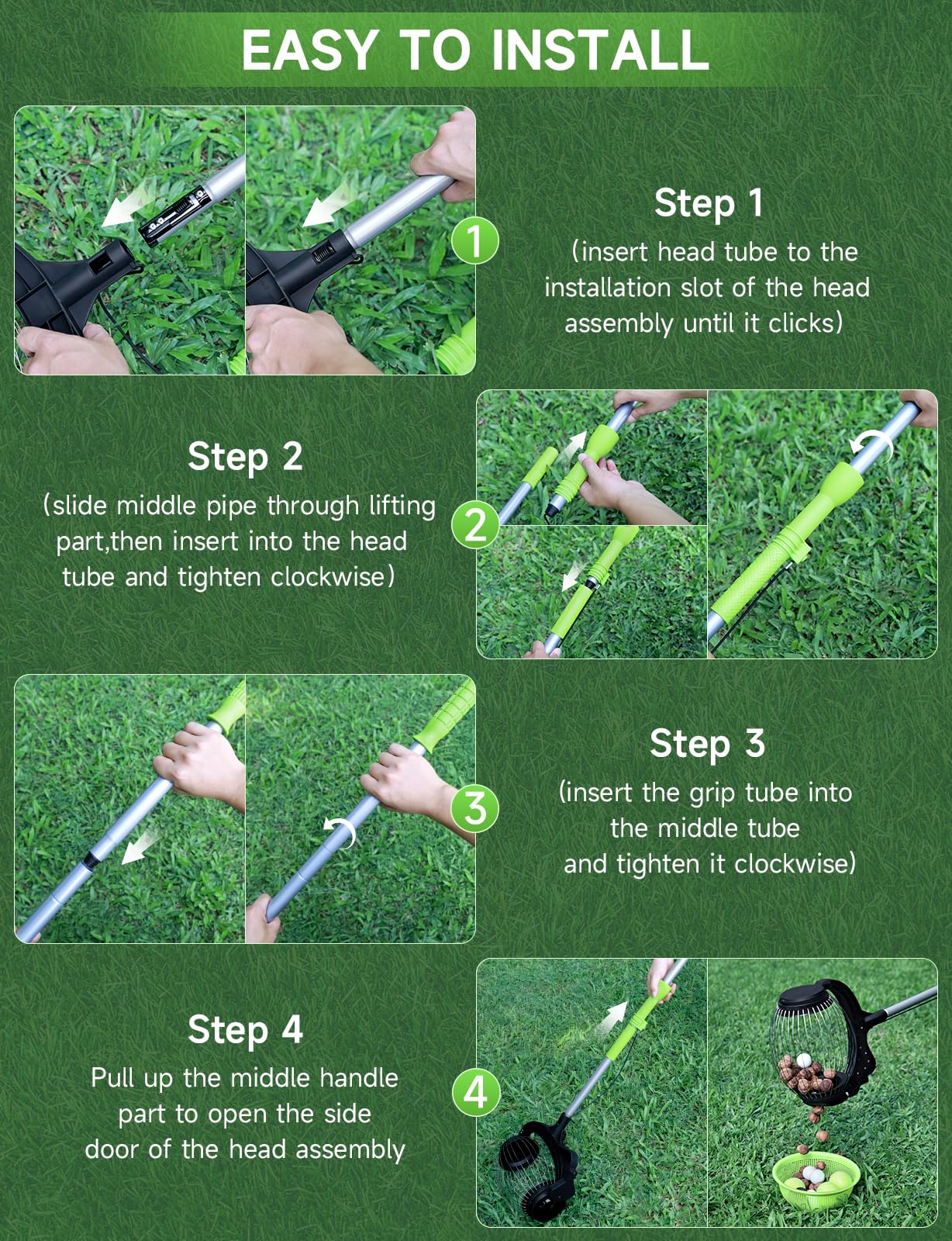 EASY TO INSTALL

1

Step 1
(insert head tube to the installation slot of the head assembly until it clicks)

Step 2
(slide middle pipe through lifting part,then insert into the head tube and tighten clockwise)

2

3

Step 3
(insert the grip tube into the middle tube and tighten it clockwise)

Step 4
Pull up the middle handle part to open the side door of the head assembly

4