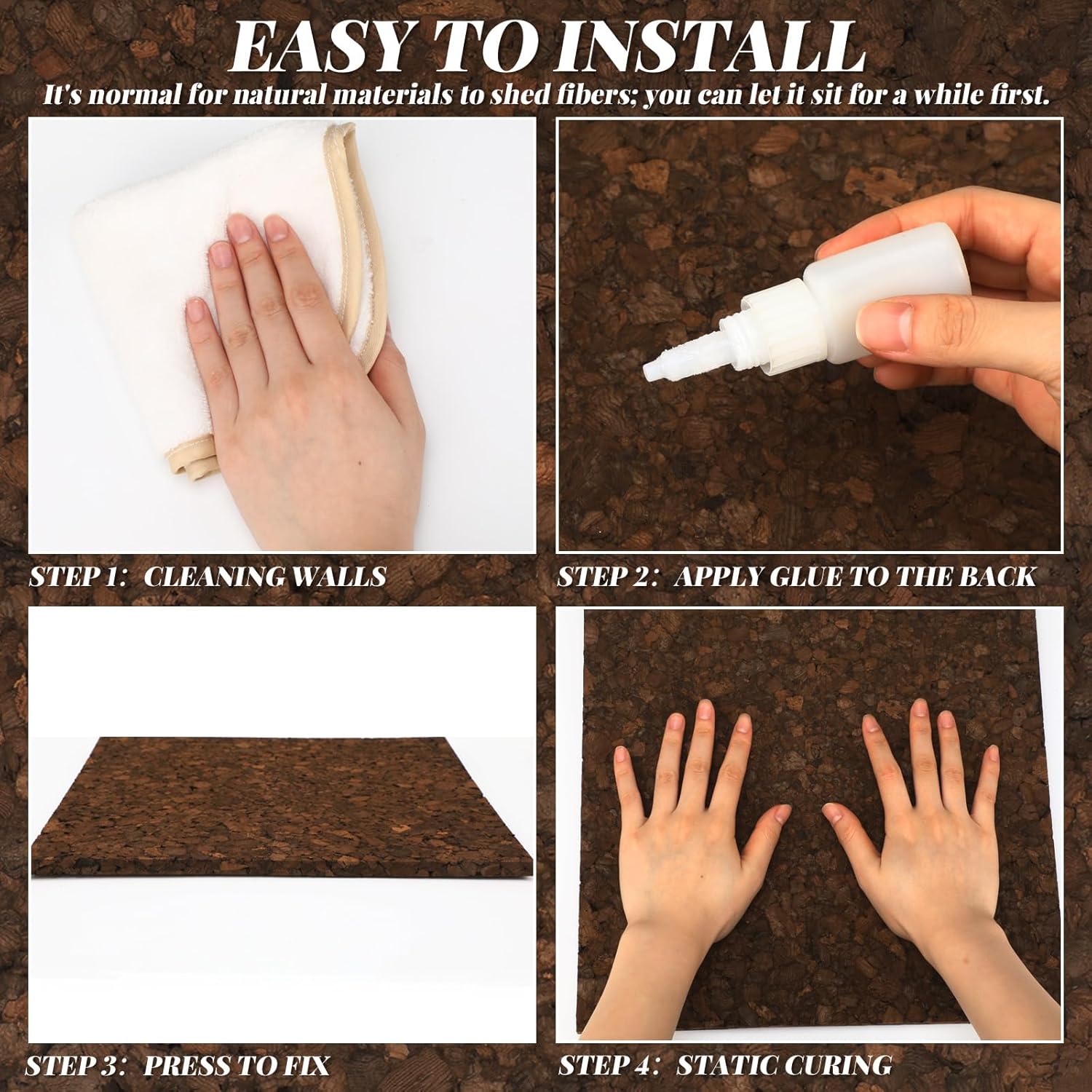 EASY TO INSTALL

It's normal for natural materials to shed fibers; you can let it sit for a while first.

STEP 1: CLEANING WALLS

STEP 2: APPLY GLUE TO THE BACK

STEP 3: PRESS TO FIX

STEP 4: STATIC CURING